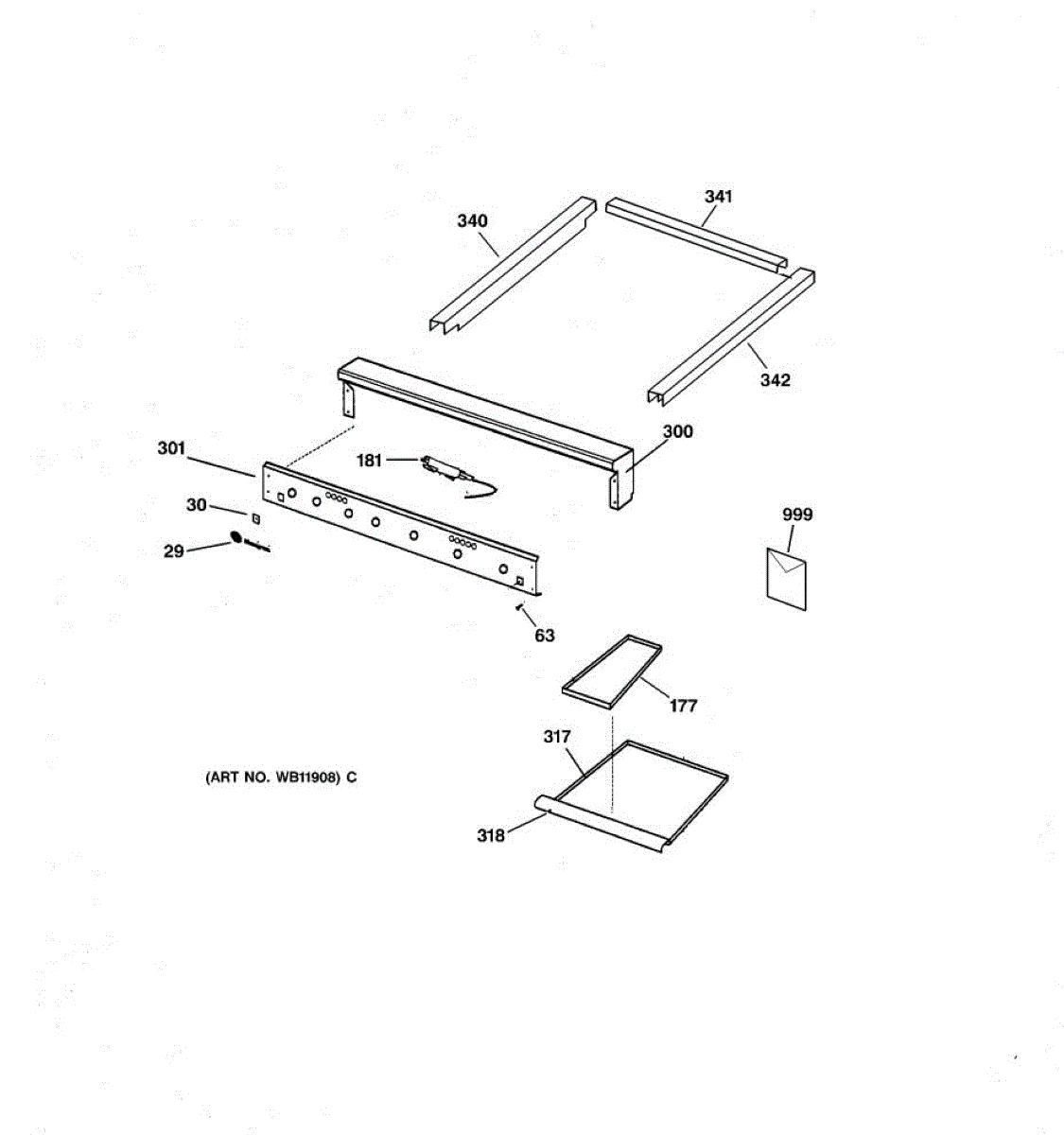 341
340
342
300
301
181
30
29
999
63
177
317
(ART NO. WB11908) C
318