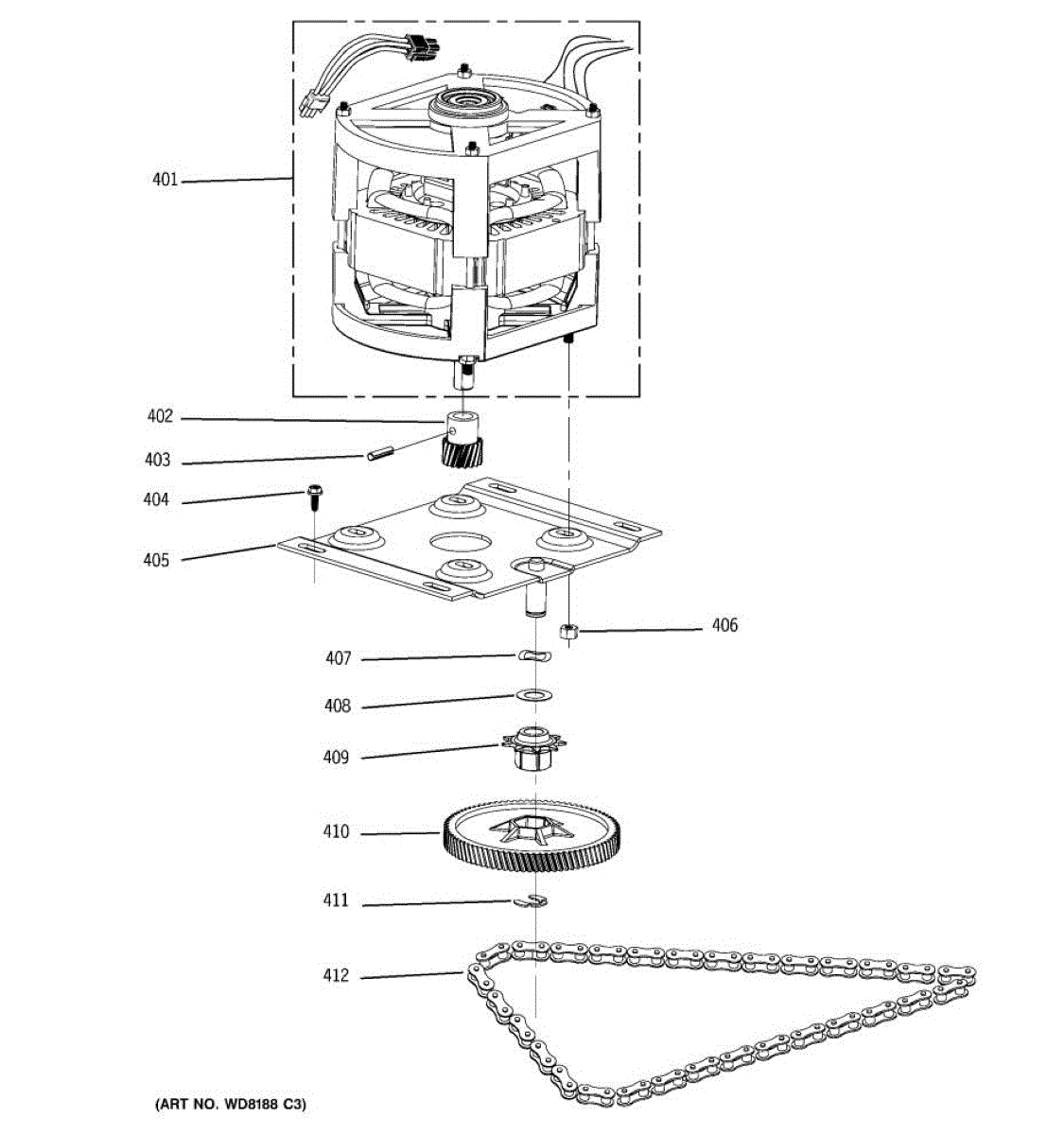 401
402
403
404
405
406
407
408
409
410
411
412
(ART NO. WD8188 C3)