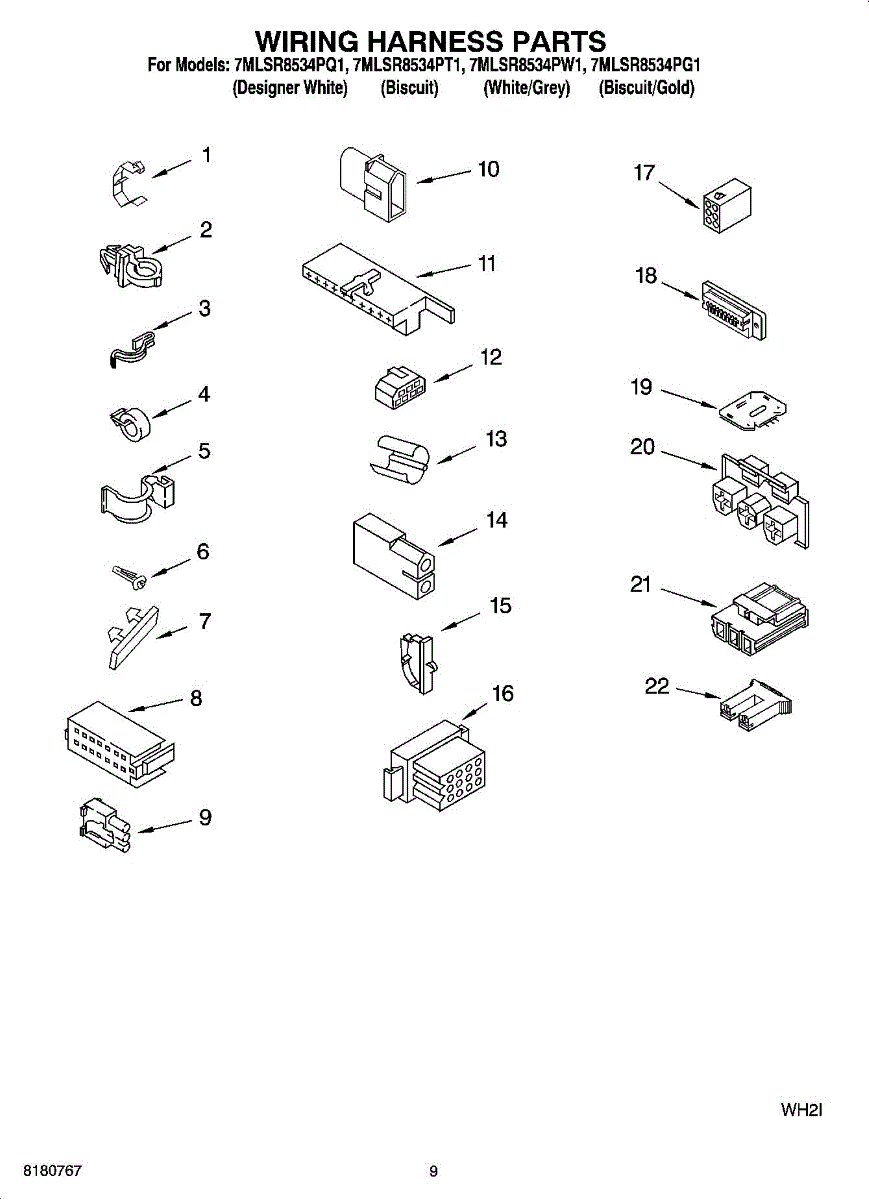 WIRING HARNESS PARTS
For Models: 7MLSR8534PQ1, 7MLSR8534PT1, 7MLSR8534PW1, 7MLSR8534PG1
(Designer White) (Biscuit) (White/Grey) (Biscuit/Gold)

1
2
3
4
5
6
7
8
9
10
11
12
13
14
15
16
17
18
19
20
21
22

WH2I

8180767

9