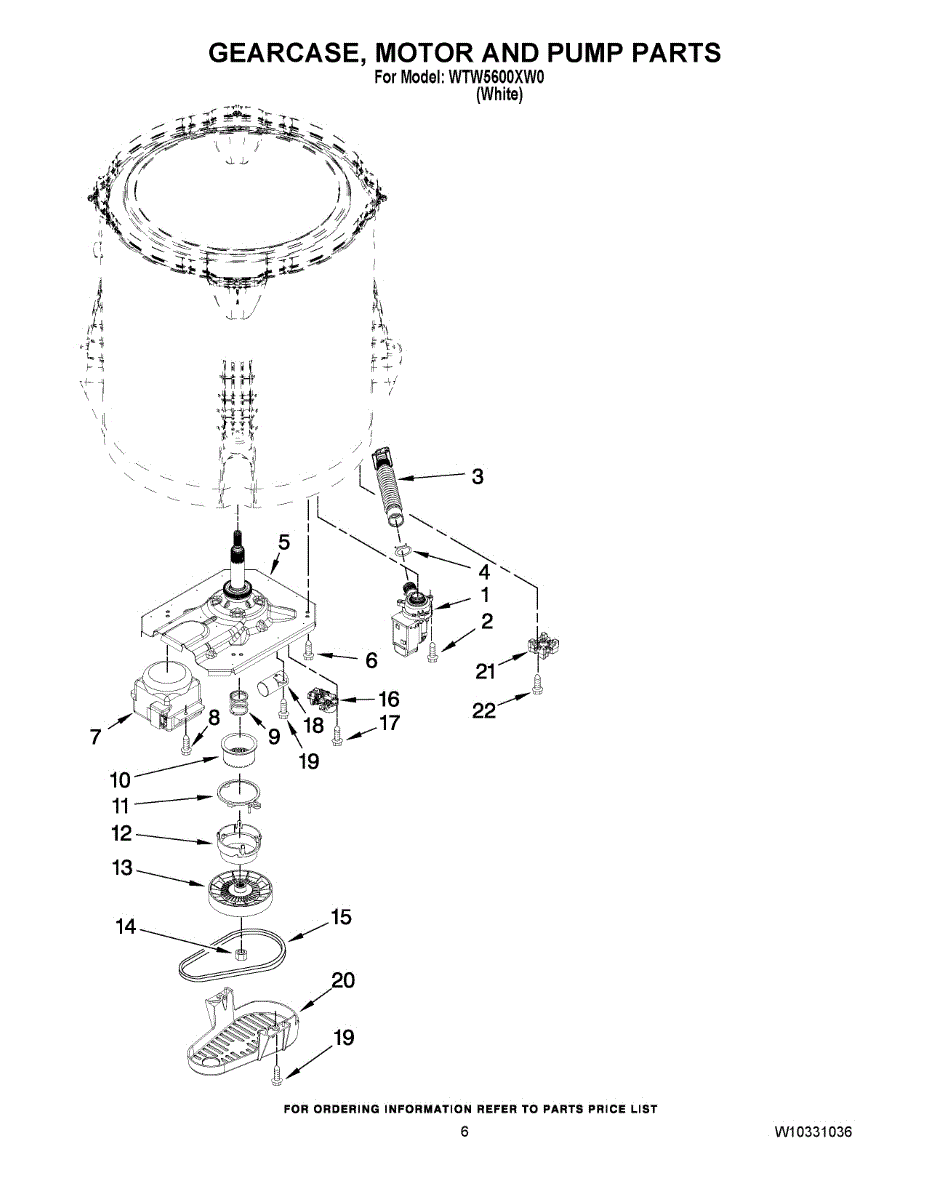 GEARCASE, MOTOR AND PUMP PARTS
For Model: WTW5600XW0
(White)

3
5
4
1
2
6
21
22
16
17
18
19
7
8
9
10
11
12
13
14
15
20
19

FOR ORDERING INFORMATION REFER TO PARTS PRICE LIST

6

W10331036