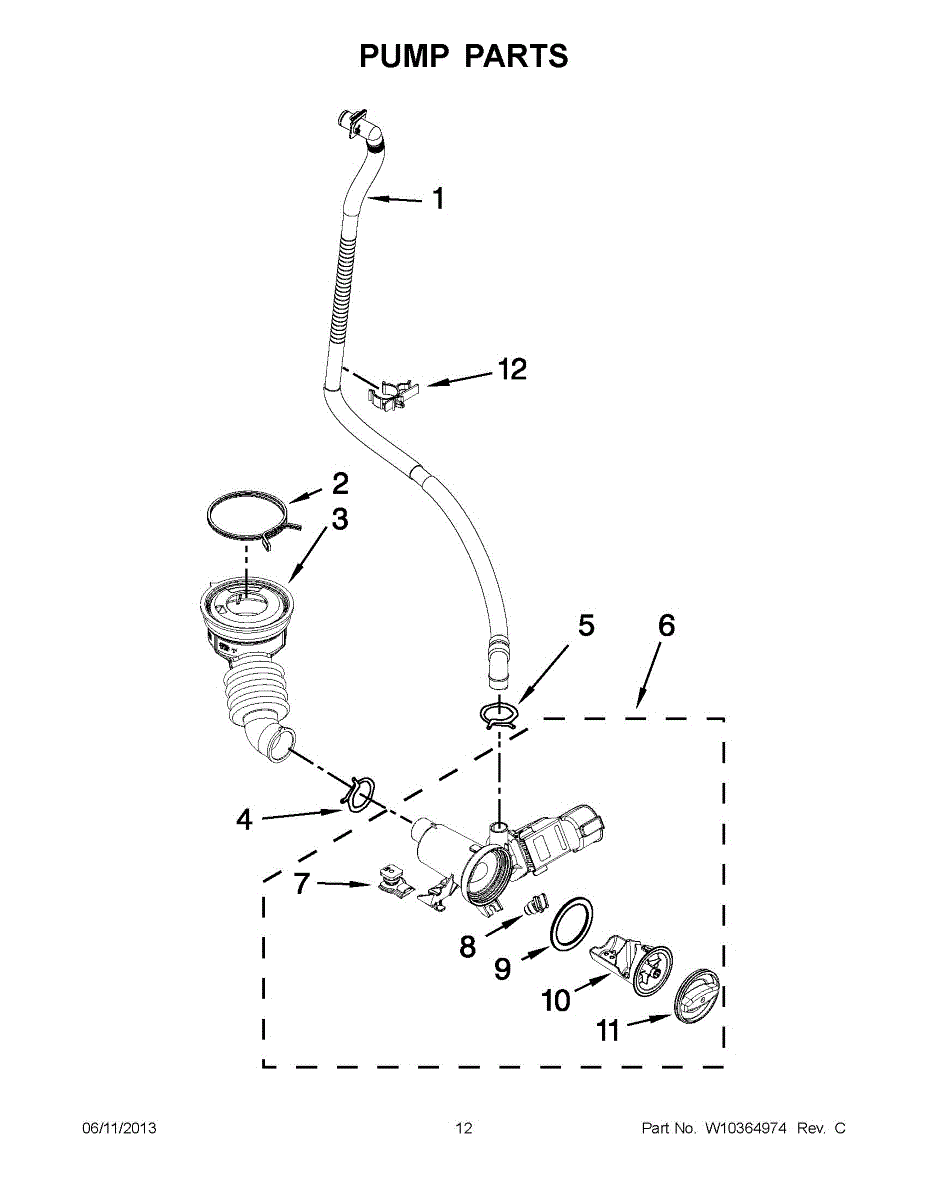 PUMP PARTS

1

12

2

3

5

6

4

7

8

9

10

11

06/11/2013 12 Part No. W10364974 Rev. C