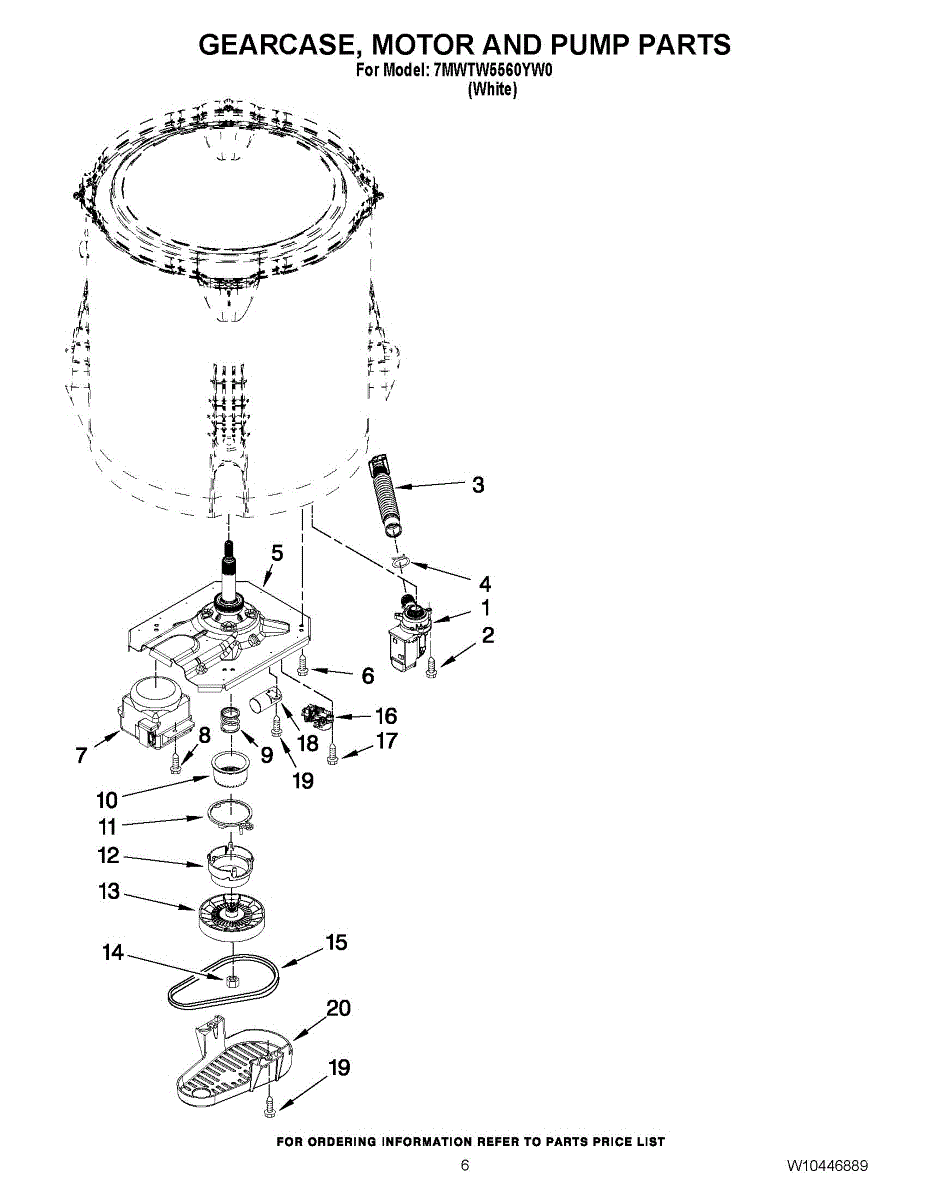 GEARCASE, MOTOR AND PUMP PARTS
For Model: 7MWTW5560YW0
(White)

3
5
4
1
2
6
16
7
8
9
18
17
19
10
11
12
13
14
15
20
19

FOR ORDERING INFORMATION REFER TO PARTS PRICE LIST

6

W10446889