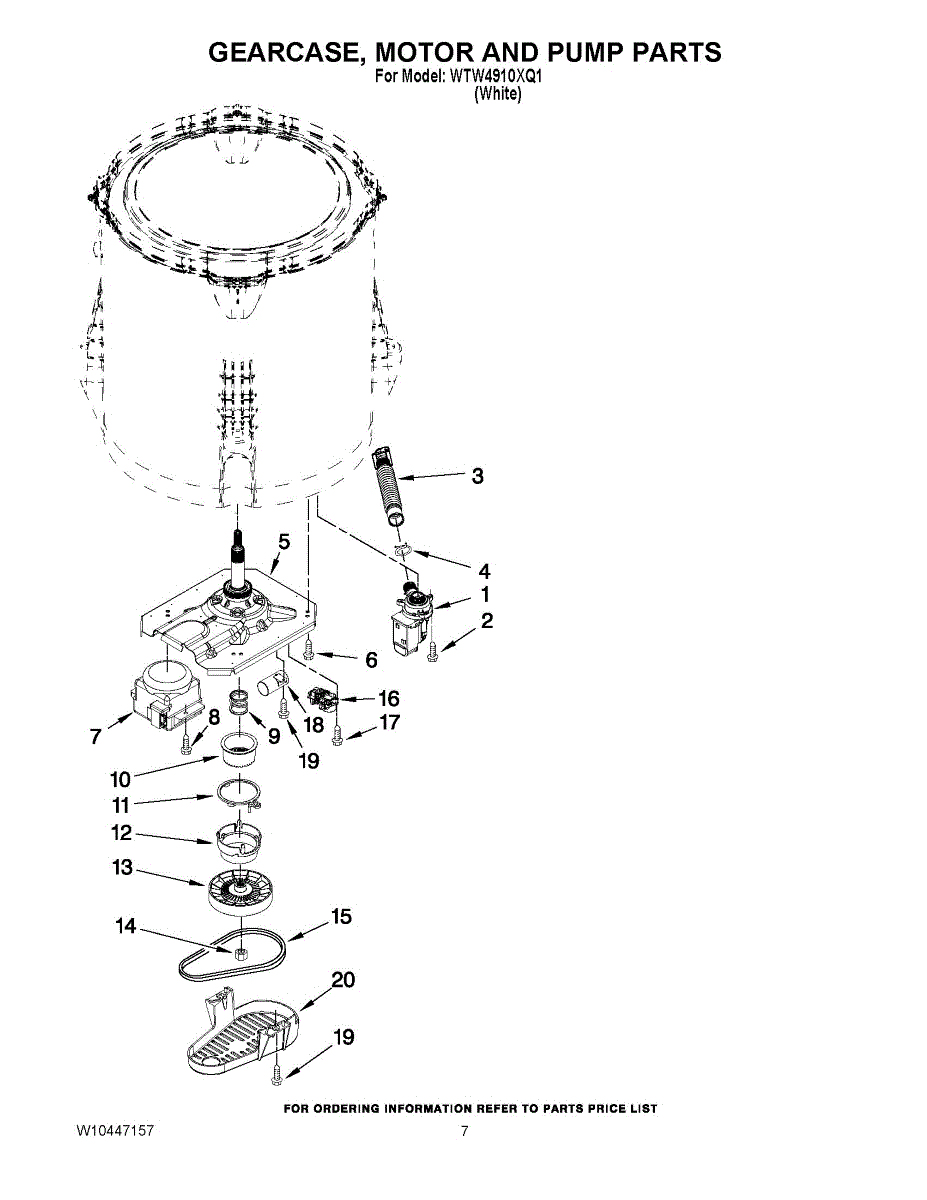 GEARCASE, MOTOR AND PUMP PARTS
For Model: WTW4910XQ1
(White)

3
5
4
1
2
6
16
17
18
19
7
8
9
10
11
12
13
14
15
20
19

FOR ORDERING INFORMATION REFER TO PARTS PRICE LIST

W10447157
7