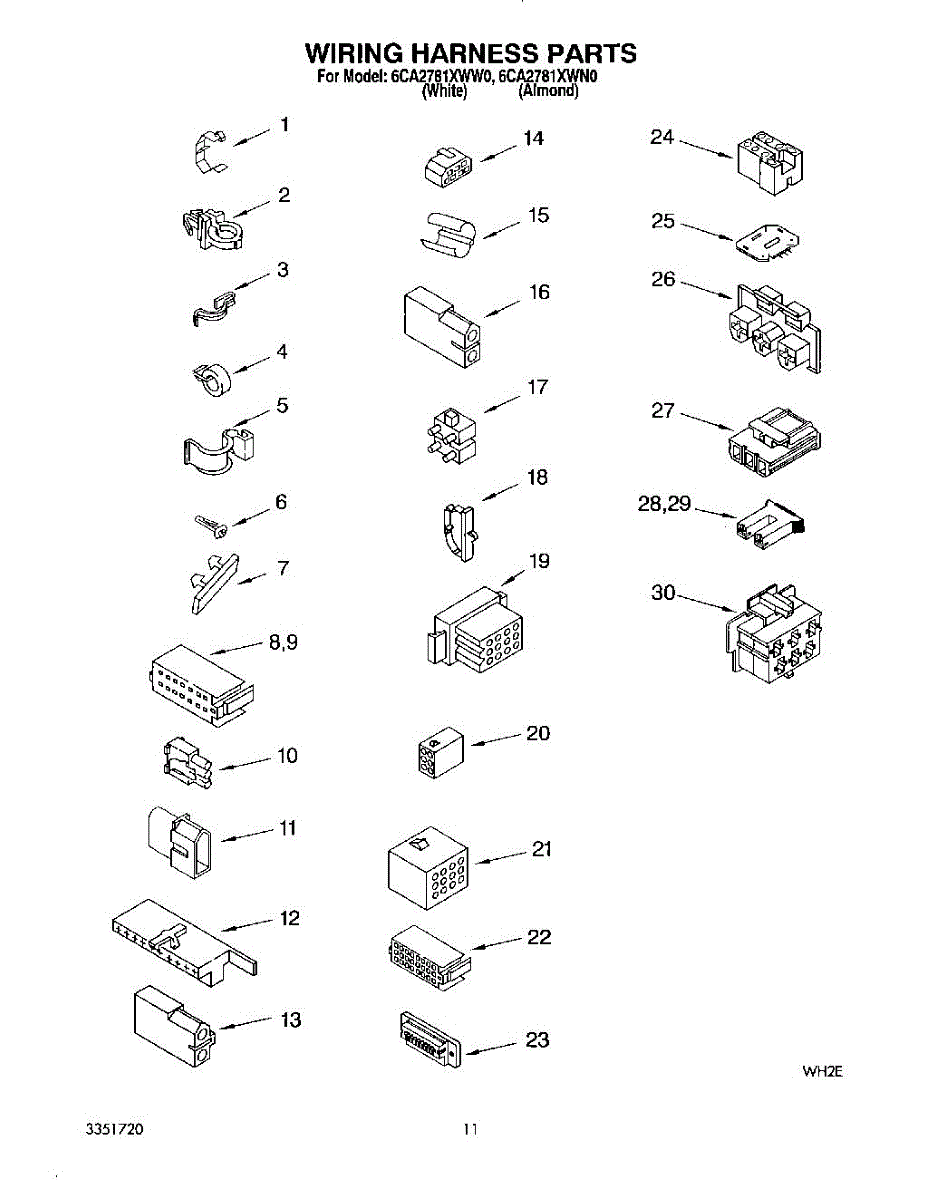 WIRING HARNESS PARTS
For Model: 6CA2781XWW0, 6CA2781XWN0
(White) (Almond)

1
2
3
4
5
6
7
8,9
10
11
12
13

14
15
16
17
18
19
20
21
22
23

24
25
26
27
28,29
30

WH2E

3351720

11