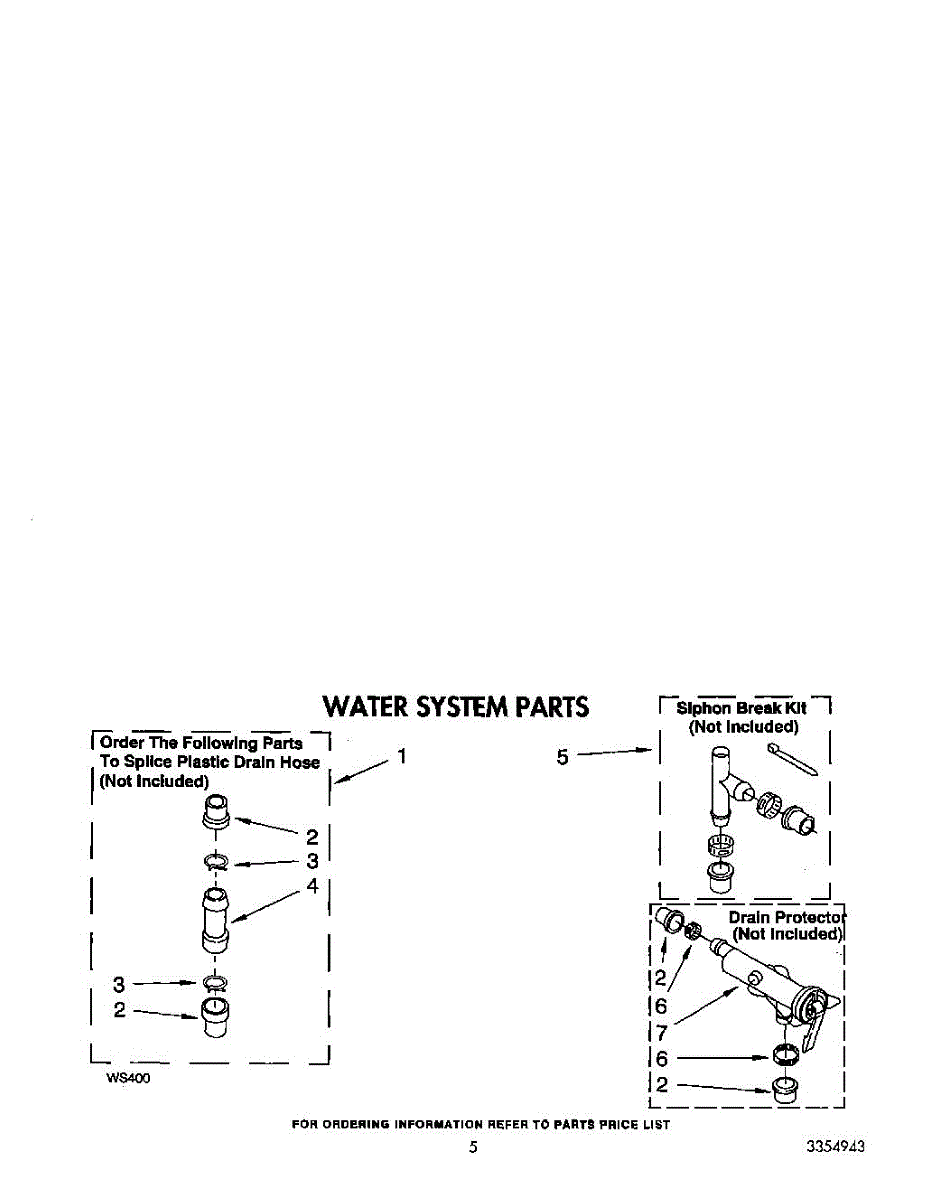 WATER SYSTEM PARTS

Order The Following Parts
To Splice Plastic Drain Hose
(Not Included)

1

2

3

4

3

2

WS400

5

Siphon Break Kit
(Not Included)

Drain Protector
(Not Included)

2

6

7

6

2

FOR ORDERING INFORMATION REFER TO PARTS PRICE LIST

5

3354943