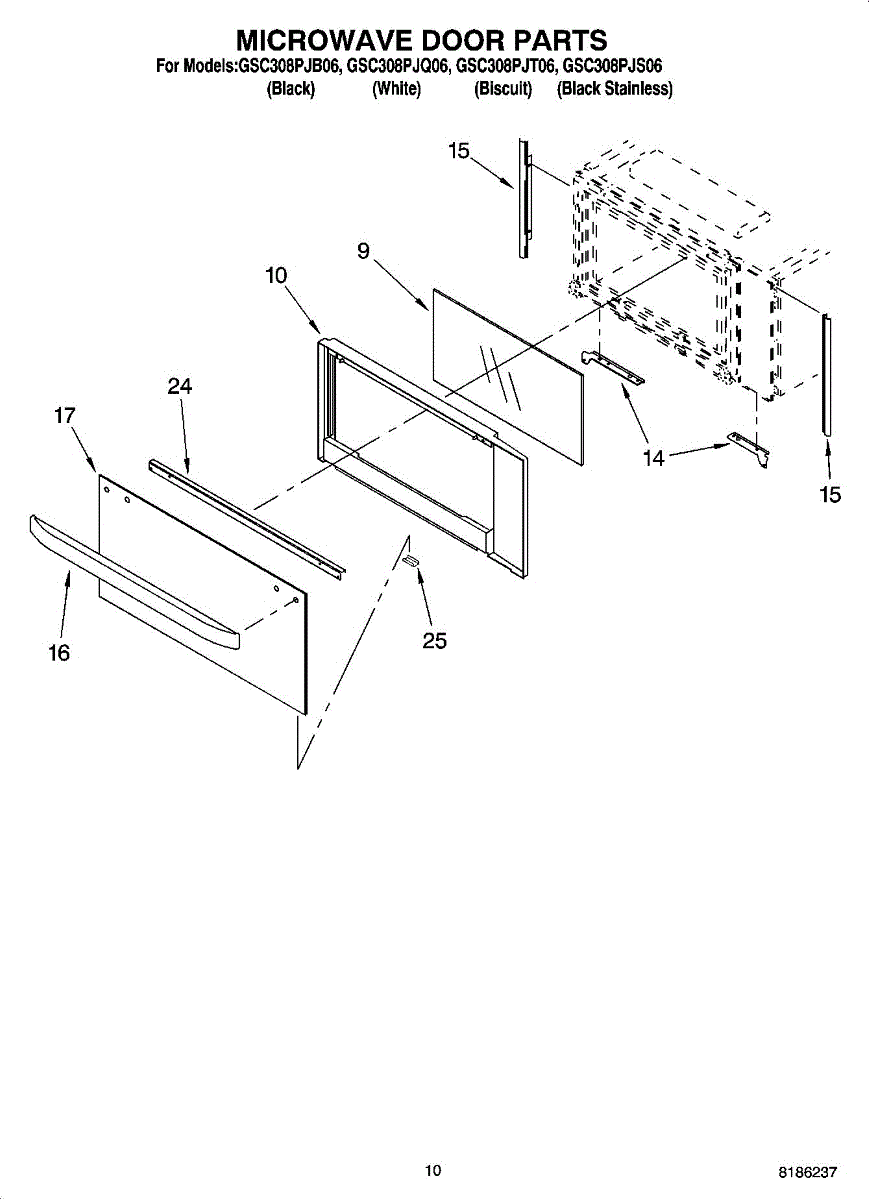 MICROWAVE DOOR PARTS
For Models:GSC308PJB06, GSC308PJQ06, GSC308PJT06, GSC308PJS06
(Black) (White) (Biscuit) (Black Stainless)

15
9
10
24
17
14
15
16
25

10
8186237