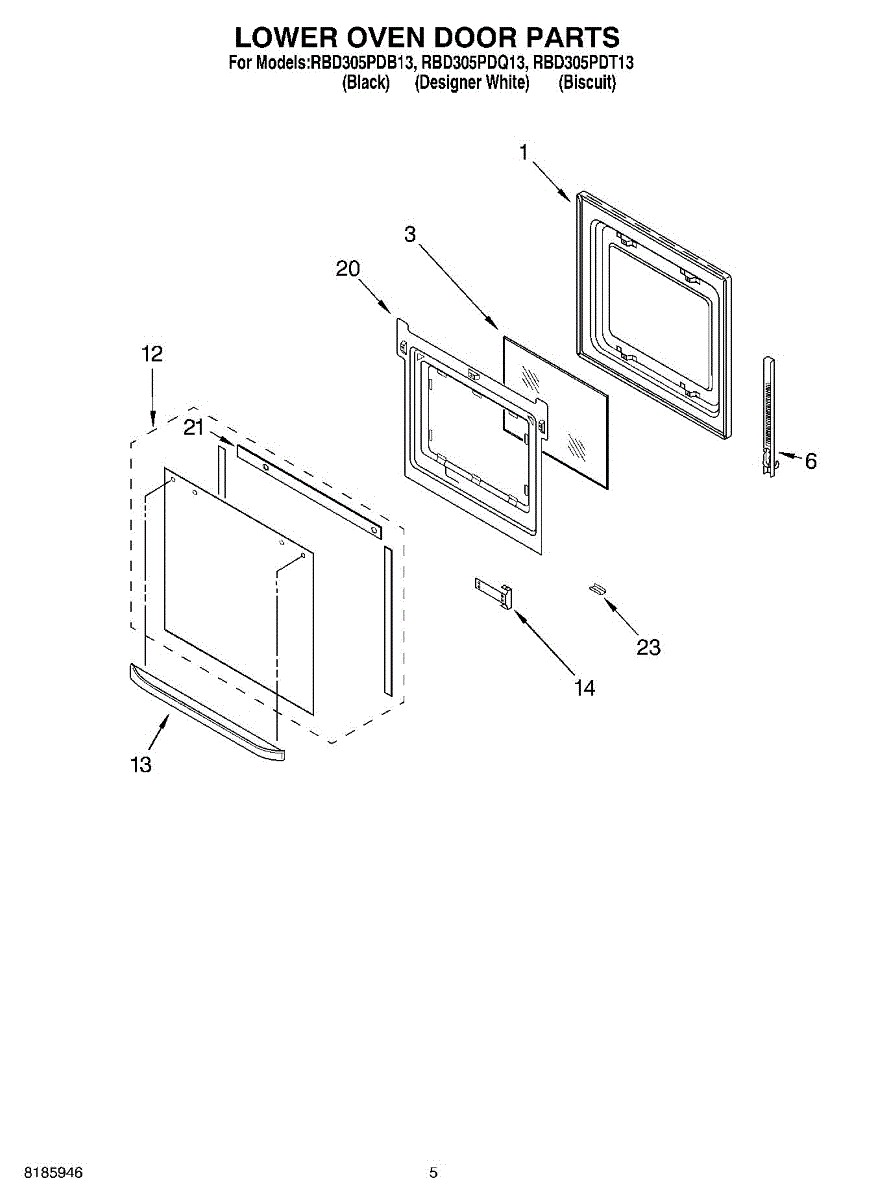 LOWER OVEN DOOR PARTS
For Models:RBD305PDB13, RBD305PDQ13, RBD305PDT13
(Black) (Designer White) (Biscuit)

1
3
20
12
21
6
23
14
13

8185946
5