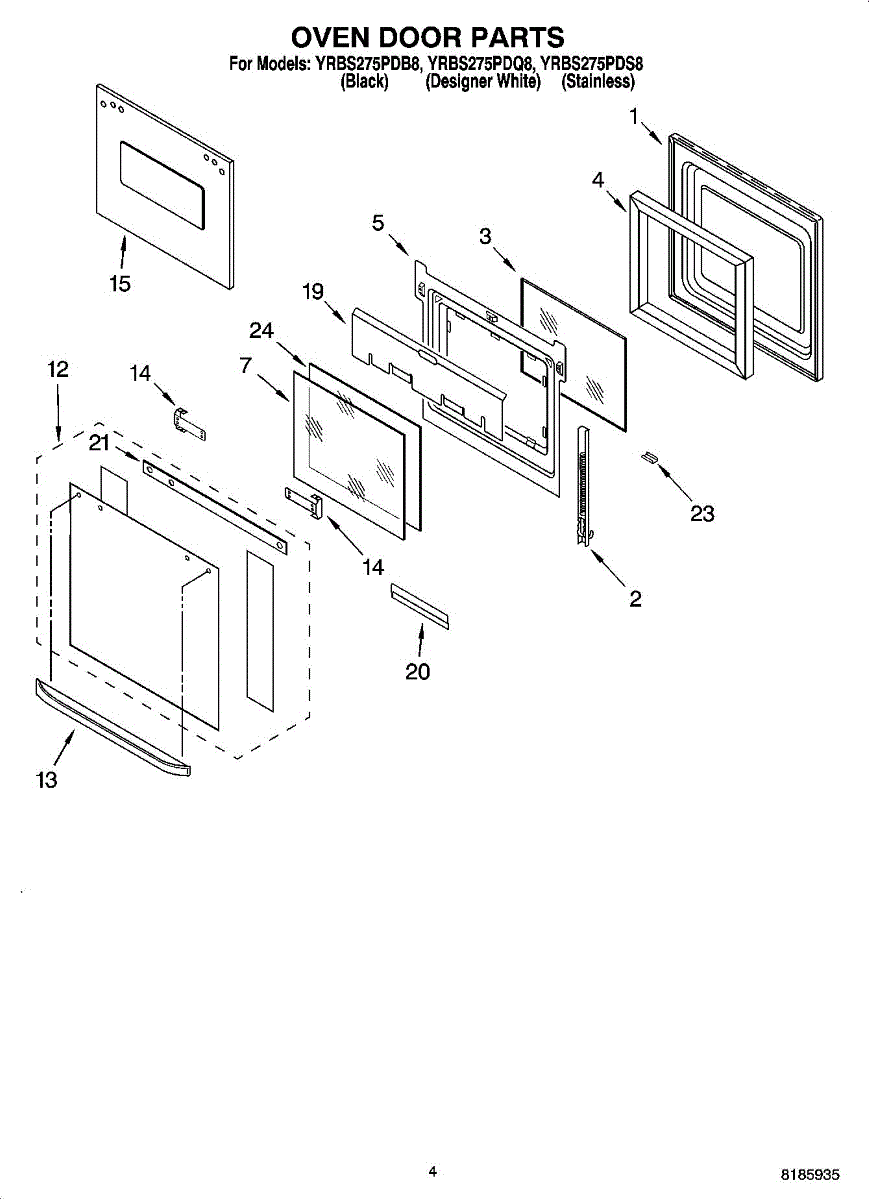 OVEN DOOR PARTS
For Models: YRBS275PDB8, YRBS275PDQ8, YRBS275PDS8
(Black) (Designer White) (Stainless)

1
4
5
3
15
19
24
7
12
14
21
23
14
2
20
13

4

8185935