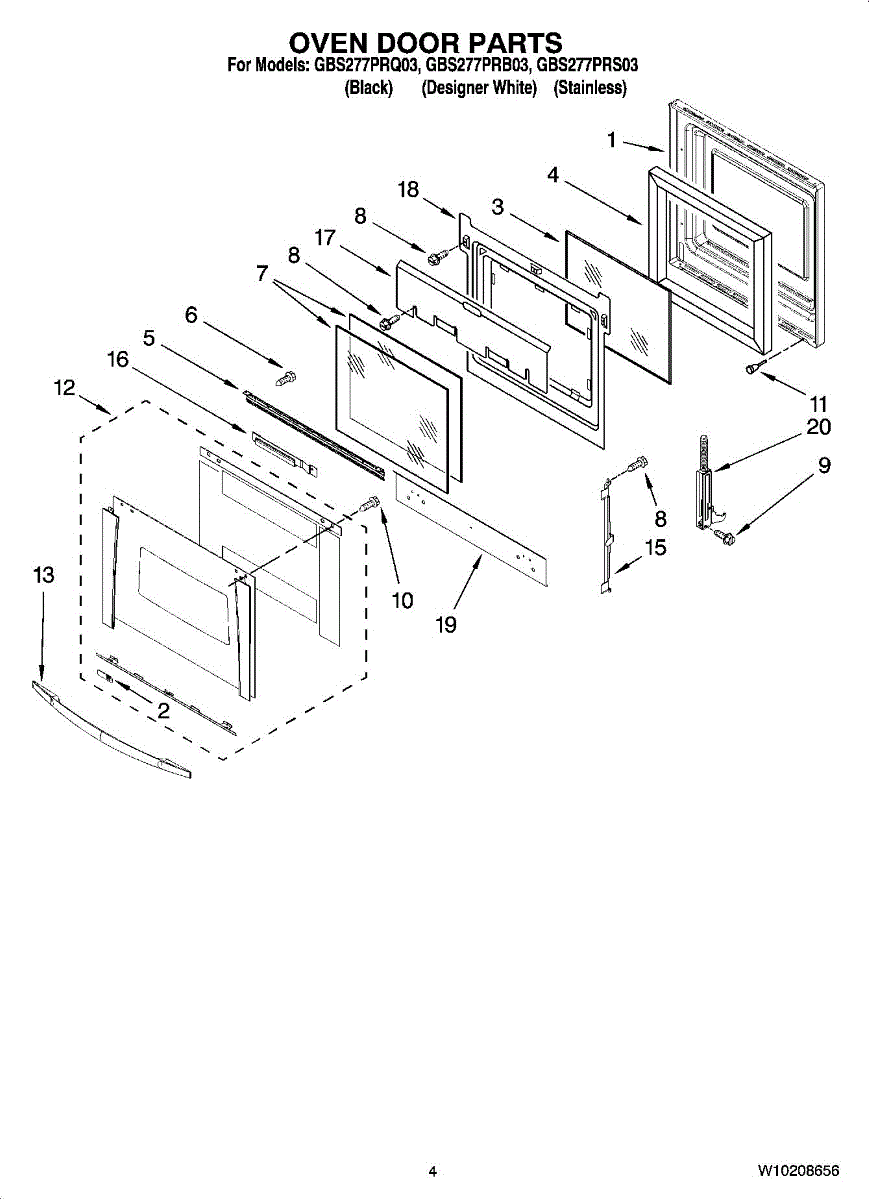 OVEN DOOR PARTS
For Models: GBS277PRQ03, GBS277PRB03, GBS277PRS03
(Black) (Designer White) (Stainless)

1
4
18
3
8
17
8
7
6
5
16
12
11
20
9
8
15
10
19
13
2

4
W10208656