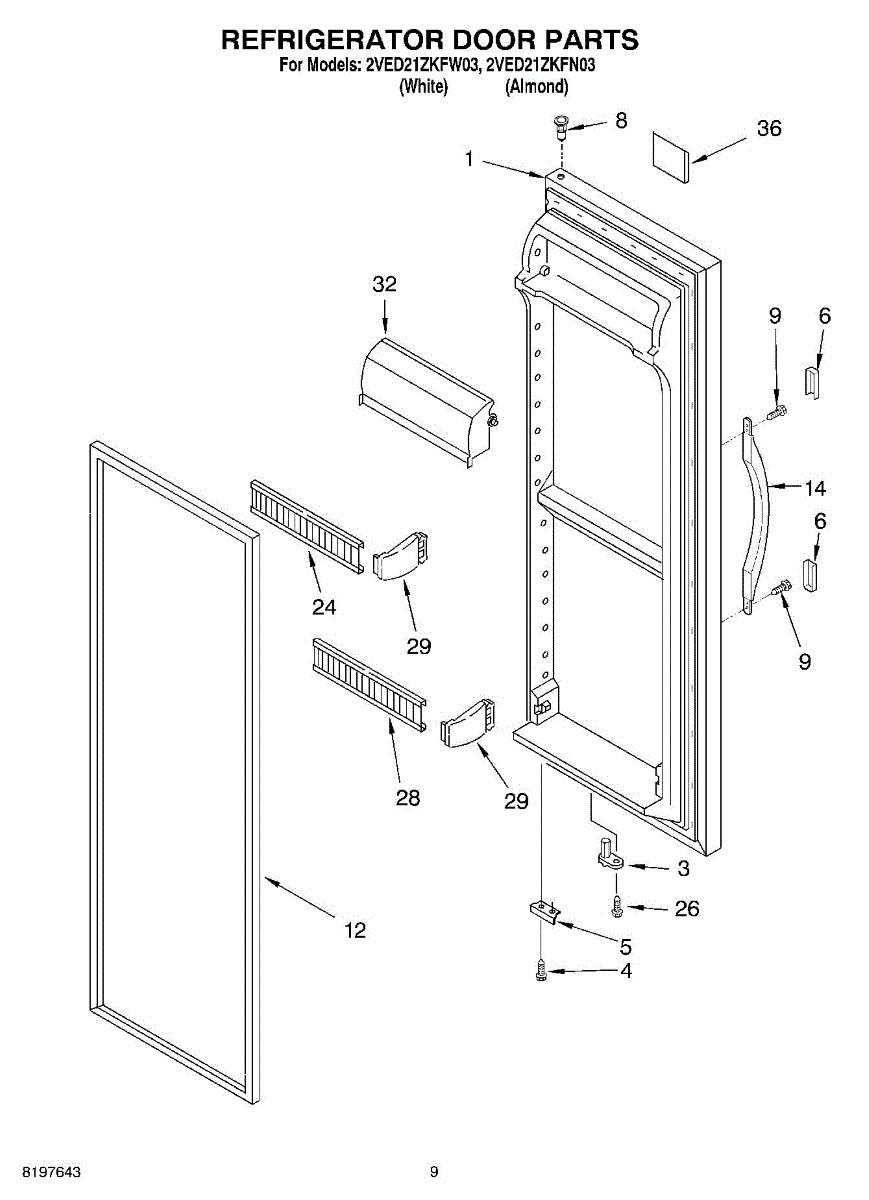 REFRIGERATOR DOOR PARTS
For Models: 2VED21ZKFW03, 2VED21ZKFN03
(White) (Almond)

8
36
1
32
9
6
14
6
9
24
29
28
29
3
26
12
5
4

8197643

9