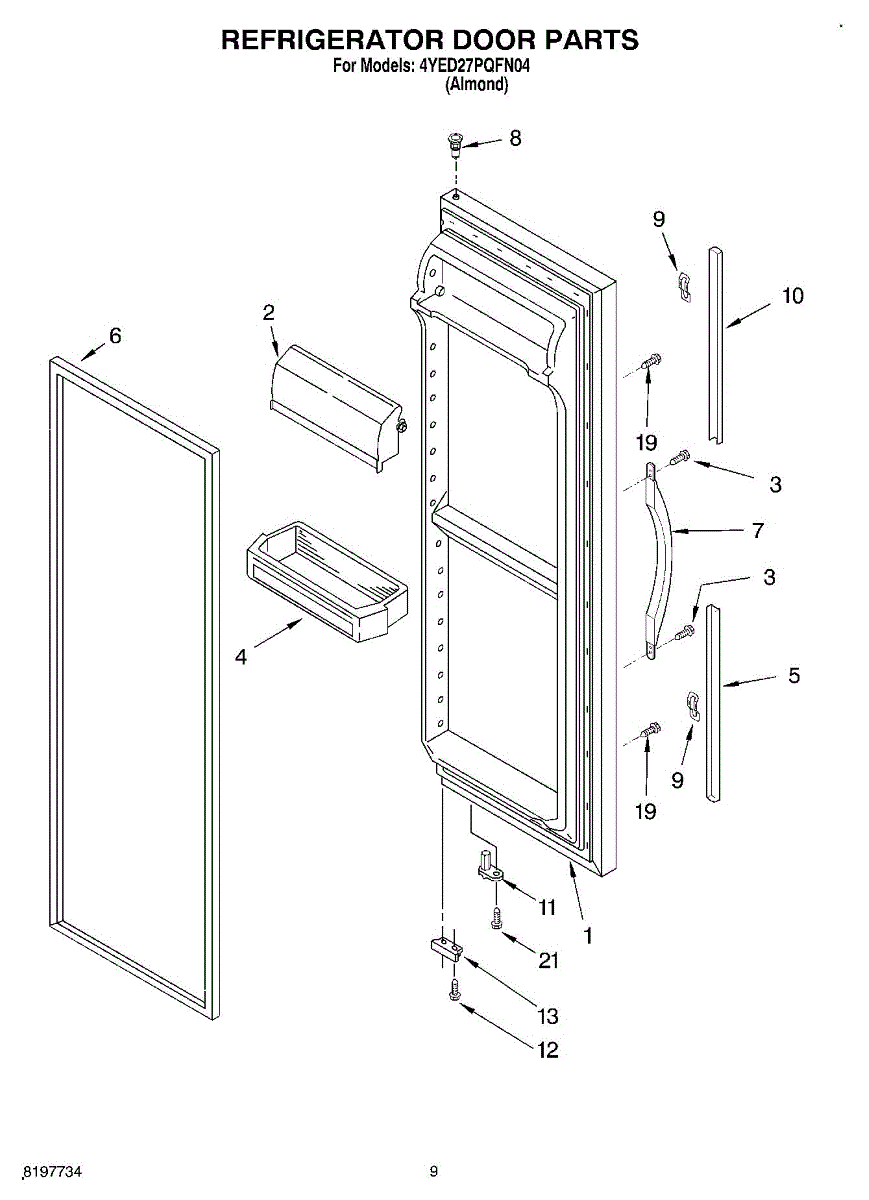 REFRIGERATOR DOOR PARTS
For Models: 4YED27PQFN04
(Almond)

8
9
10
2
6
19
3
7
3
4
5
9
19
11
1
21
13
12

8197734
9