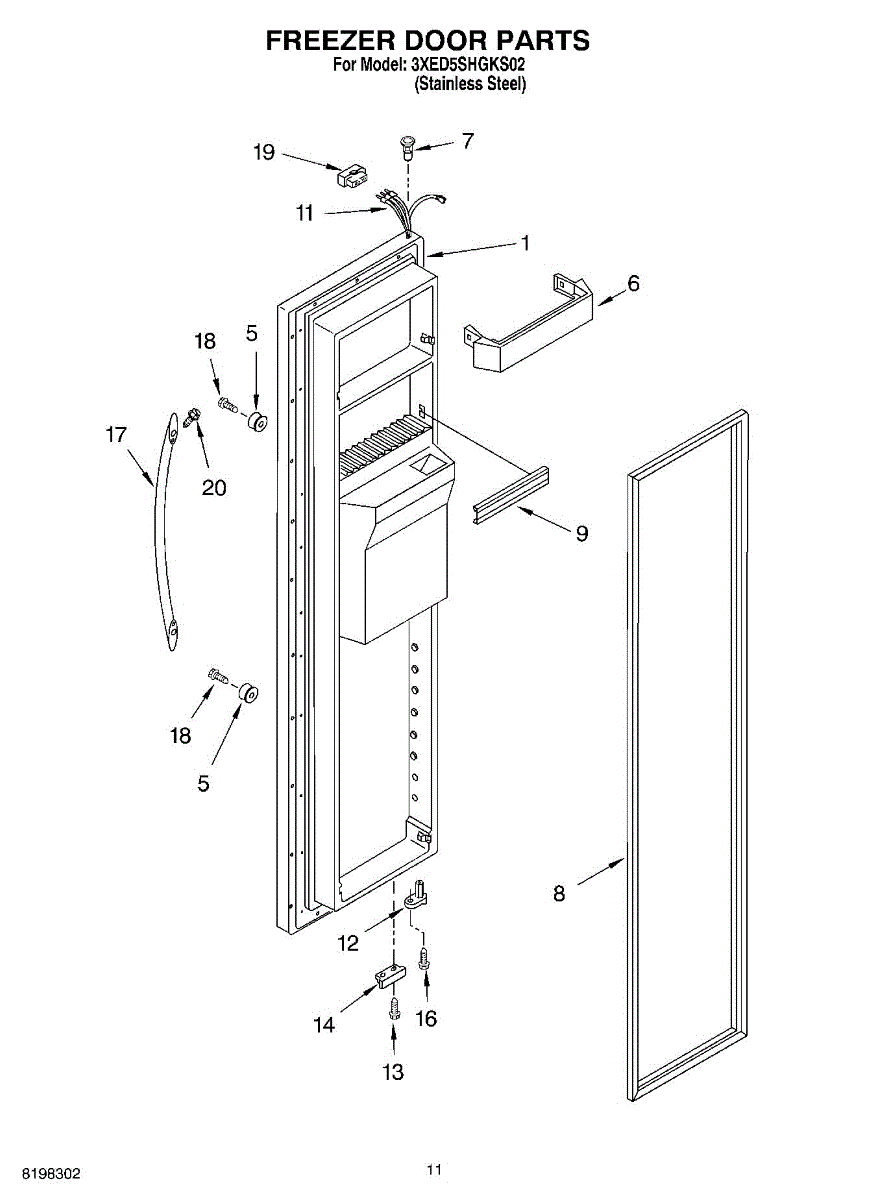 FREEZER DOOR PARTS
For Model: 3XED5SHGKS02
(Stainless Steel)

19
7
11
1
6
18
5
17
20
9
18
5
8
12
14
16
13

8198302

11