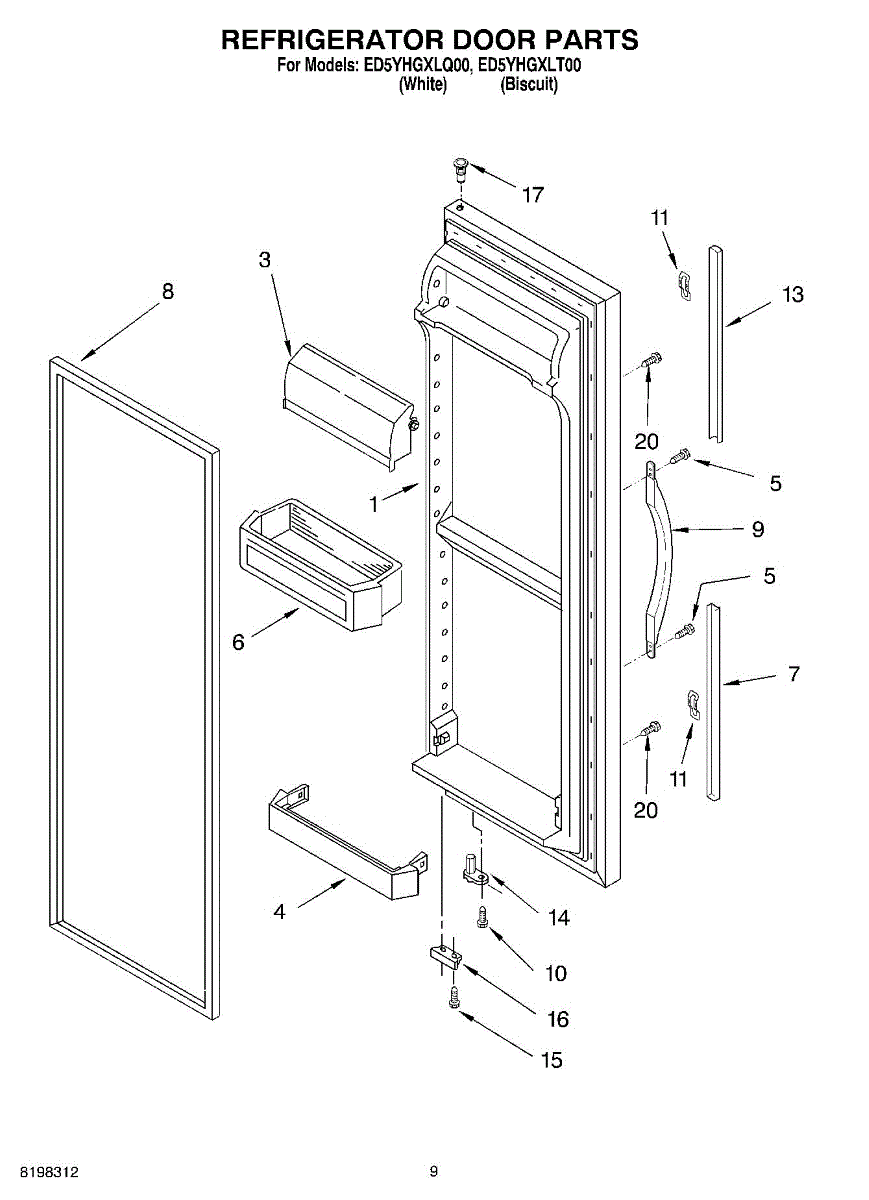 REFRIGERATOR DOOR PARTS
For Models: ED5YHGXLQ00, ED5YHGXLT00
(White) (Biscuit)

17
11
3
8
13
20
5
1
9
5
6
7
11
20
4
14
10
16
15

8198312
9