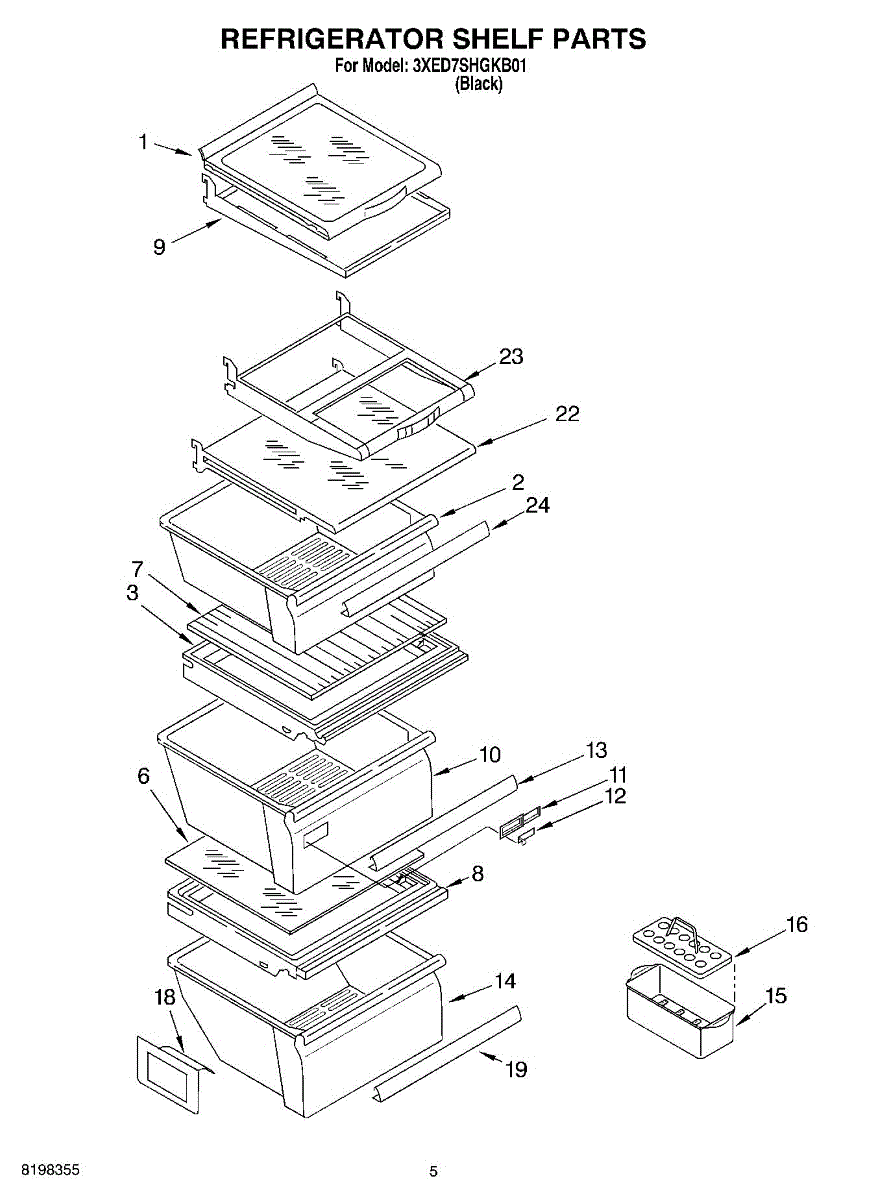 REFRIGERATOR SHELF PARTS
For Model: 3XED7SHGKB01
(Black)

1
9
23
22
2
24
7
3
10
13
11
12
6
8
16
15
14
18
19

8198355
5