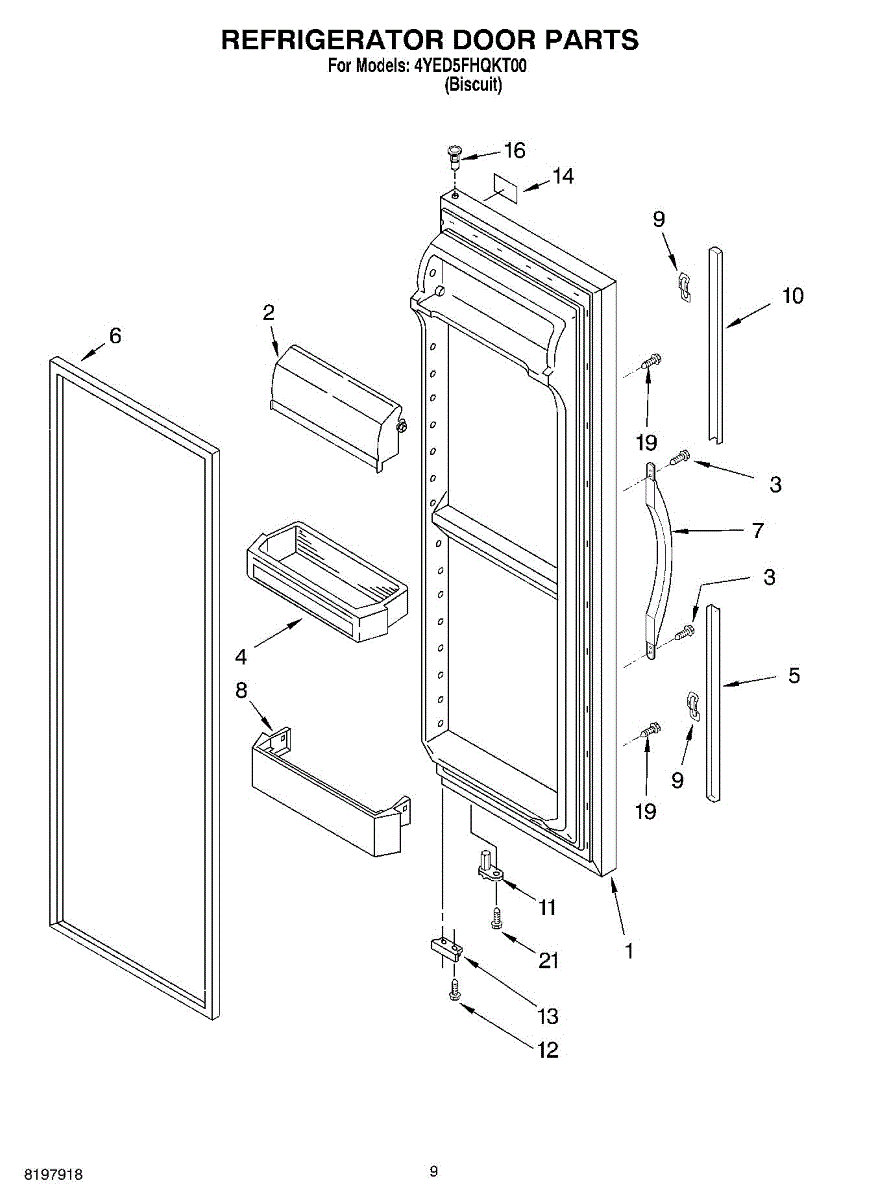 REFRIGERATOR DOOR PARTS
For Models: 4YED5FHQKT00
(Biscuit)

16
14
9
10
2
6
19
3
7
3
4
5
8
9
19
11
21
1
13
12

8197918
9