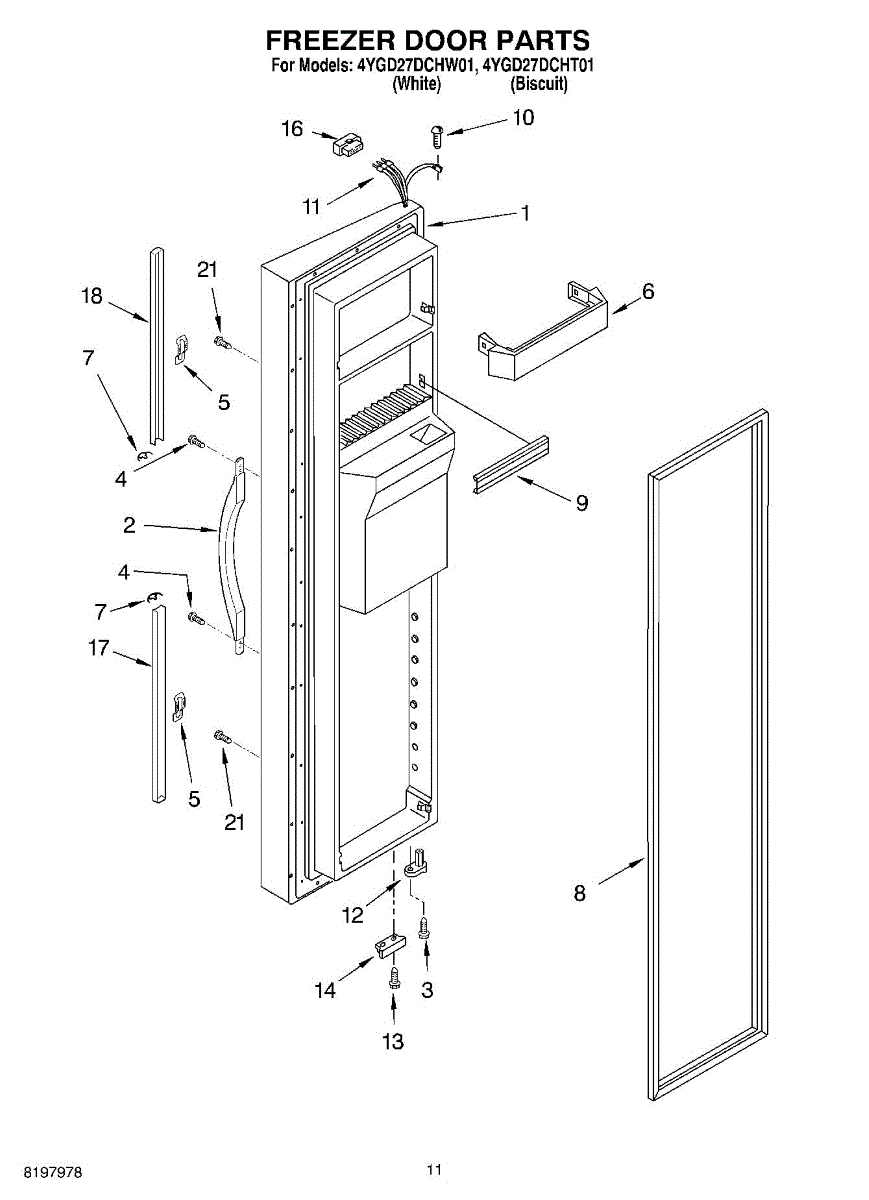 FREEZER DOOR PARTS
For Models: 4YGD27DCHW01, 4YGD27DCHT01
(White) (Biscuit)

16
10
11
1
21
18
6
7
5
4
9
2
4
7
17
5
21
8
12
14
3
13

8197978
11