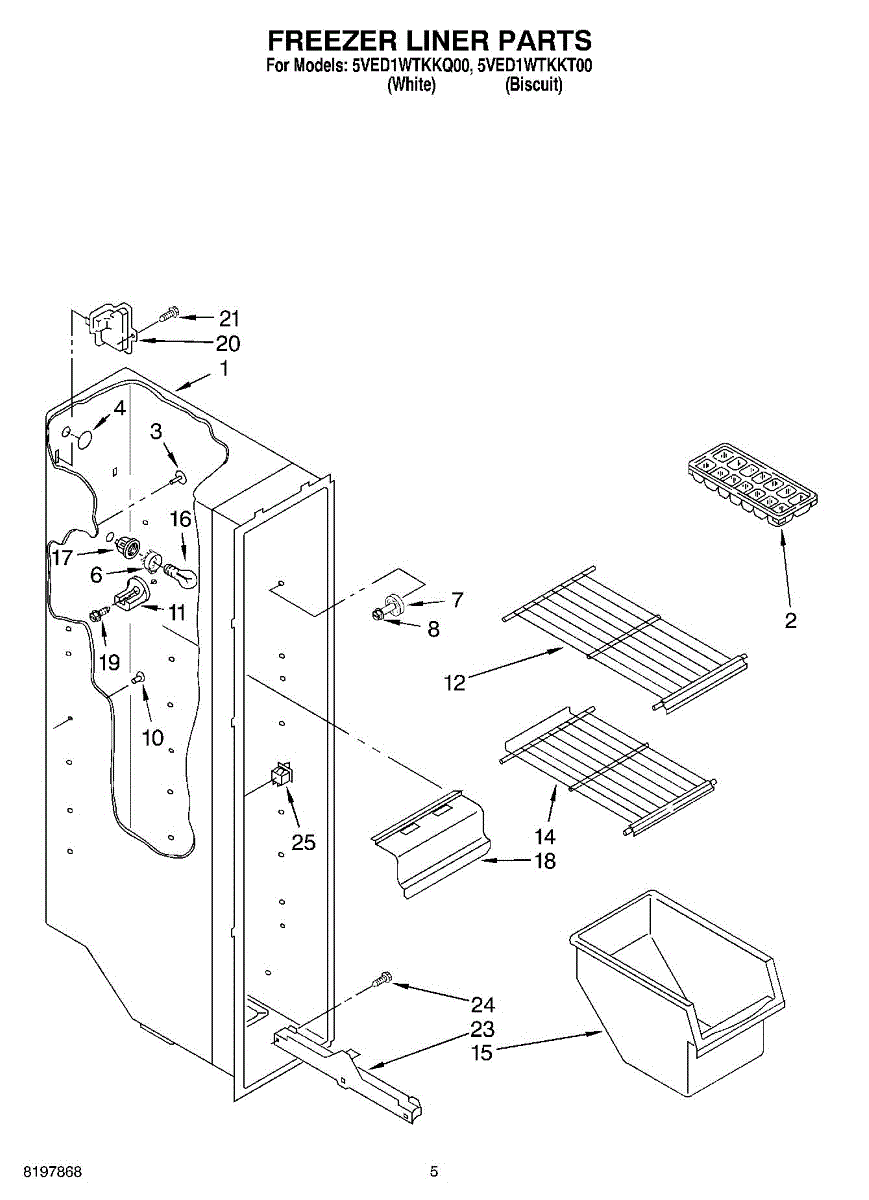 FREEZER LINER PARTS
For Models: 5VED1WTKKQ00, 5VED1WTKKT00
(White) (Biscuit)

21
20
1
4
3
16
17
6
11
19
10
7
8
2
12
14
25
18
24
23
15

8197868

5