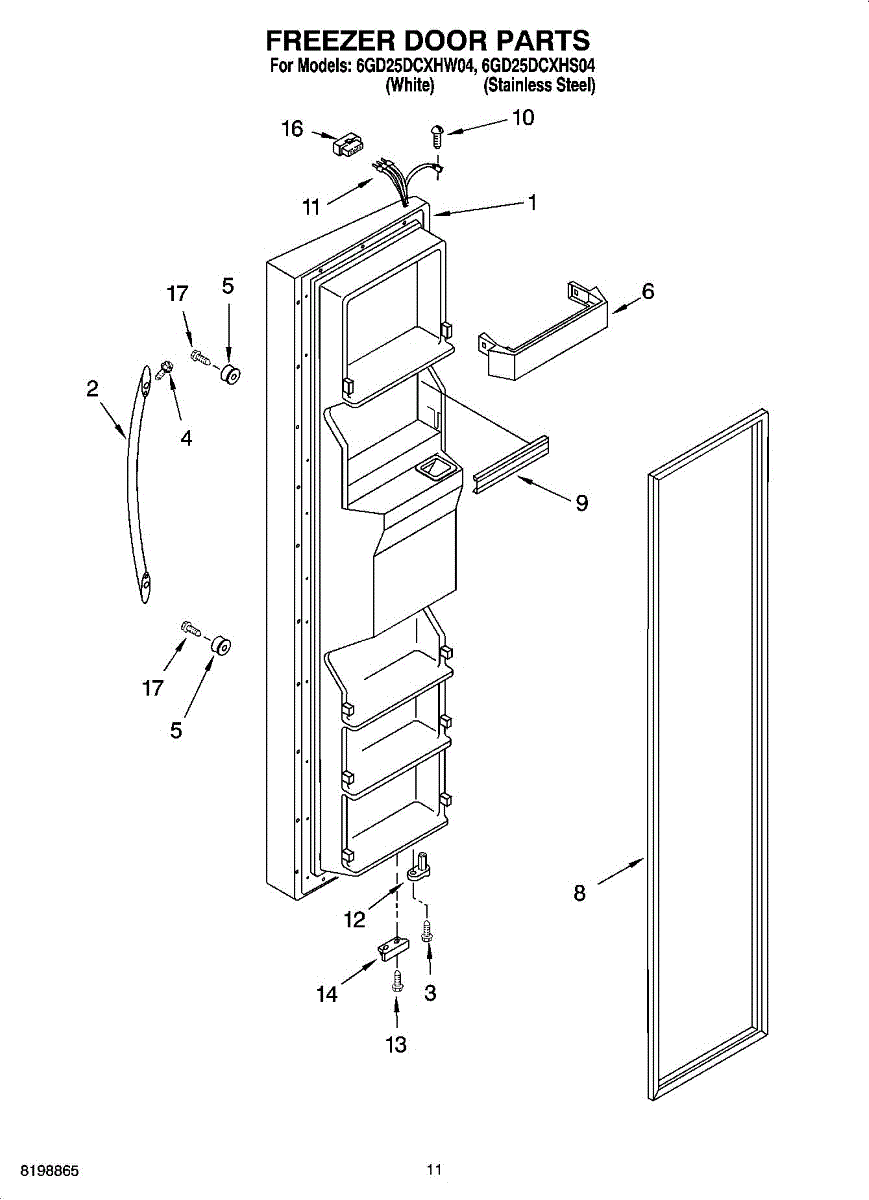 FREEZER DOOR PARTS
For Models: 6GD25DCXHW04, 6GD25DCXHS04
(White) (Stainless Steel)

16
10
11
1
17
5
6
2
4
9
17
5
8
12
14
3
13

8198865
11