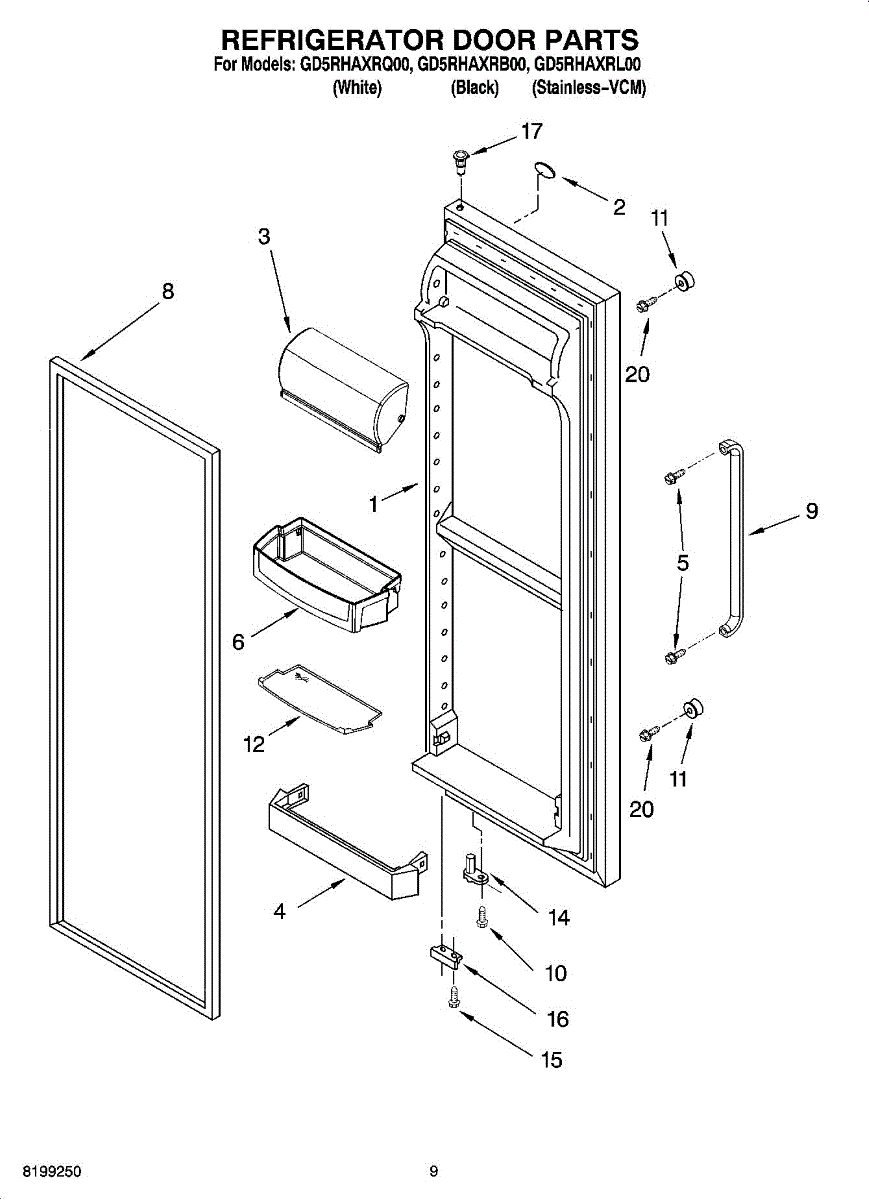 REFRIGERATOR DOOR PARTS
For Models: GD5RHAXRQ00, GD5RHAXRB00, GD5RHAXRL00
(White) (Black) (Stainless-VCM)

17
2
11
3
8
20
1
9
5
6
12
11
20
4
14
10
16
15

8199250
9