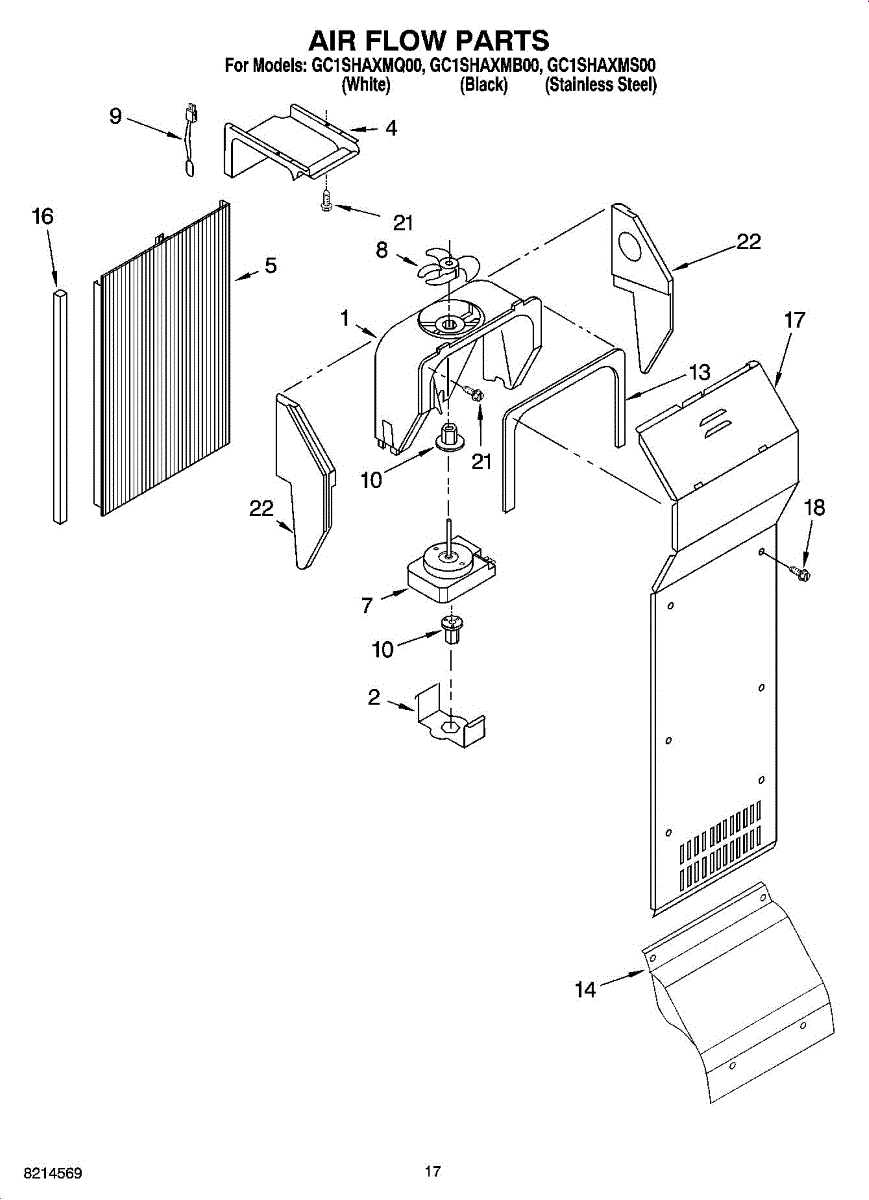 AIR FLOW PARTS
For Models: GC1SHAXMQ00, GC1SHAXMB00, GC1SHAXMS00
(White) (Black) (Stainless Steel)

9
4
21
16
5
8
22
1
17
13
21
10
22
18
7
10
2
14

8214569
17