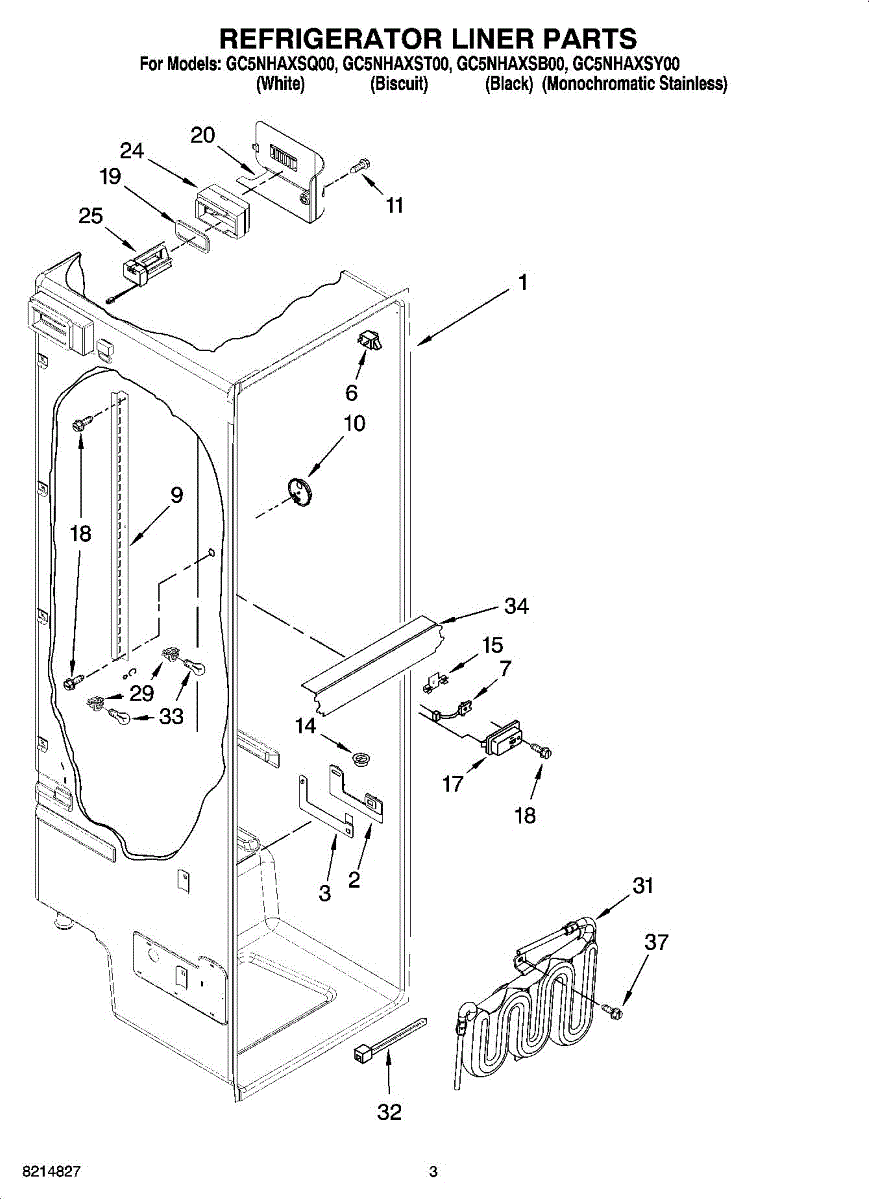 REFRIGERATOR LINER PARTS
For Models: GC5NHAXSQ00, GC5NHAXST00, GC5NHAXSB00, GC5NHAXSY00
(White) (Biscuit) (Black) (Monochromatic Stainless)

20
24
19
25
11
1
6
10
9
18
34
15
7
29
33
14
17
18
3
2
31
37
32

8214827
3