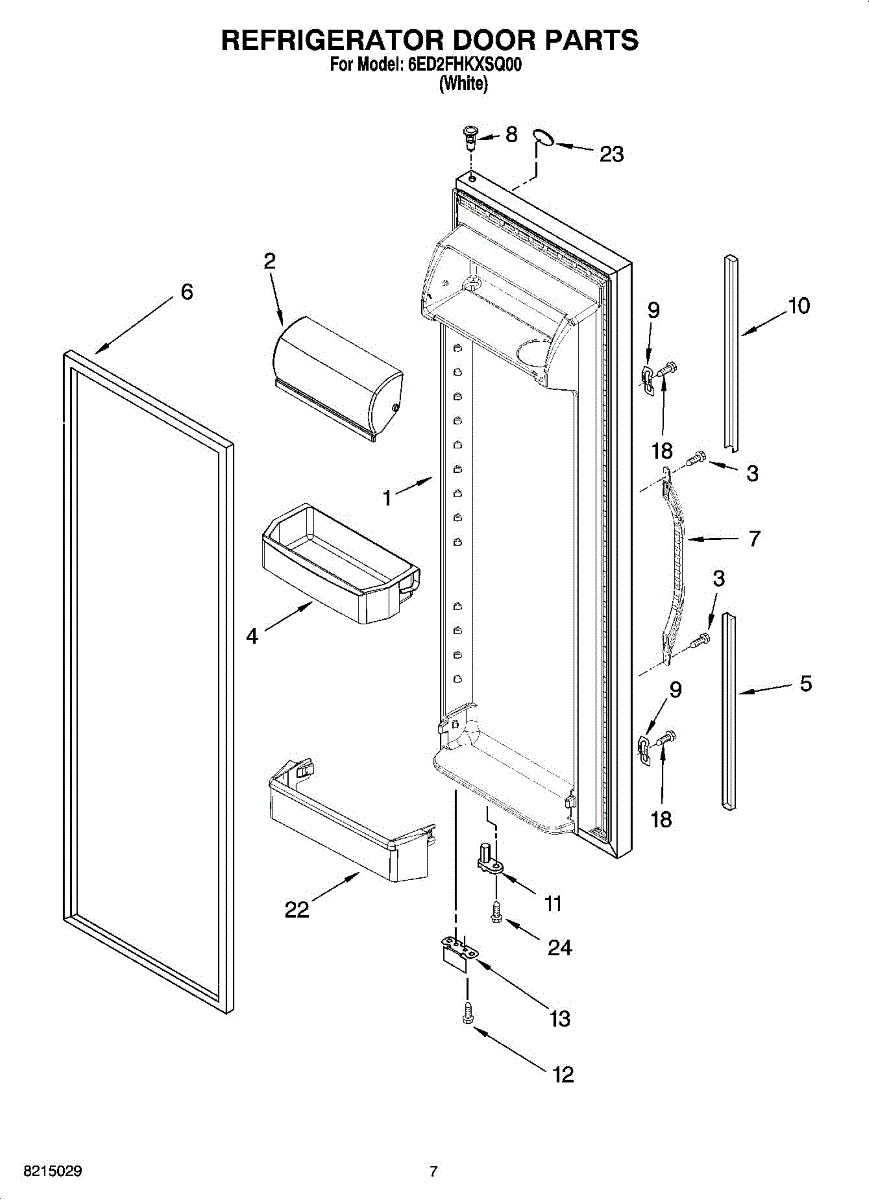 REFRIGERATOR DOOR PARTS
For Model: 6ED2FHKXSQ00
(White)

8
23
2
6
9
10
18
3
1
7
3
4
9
5
18
22
11
24
13
12

8215029
7