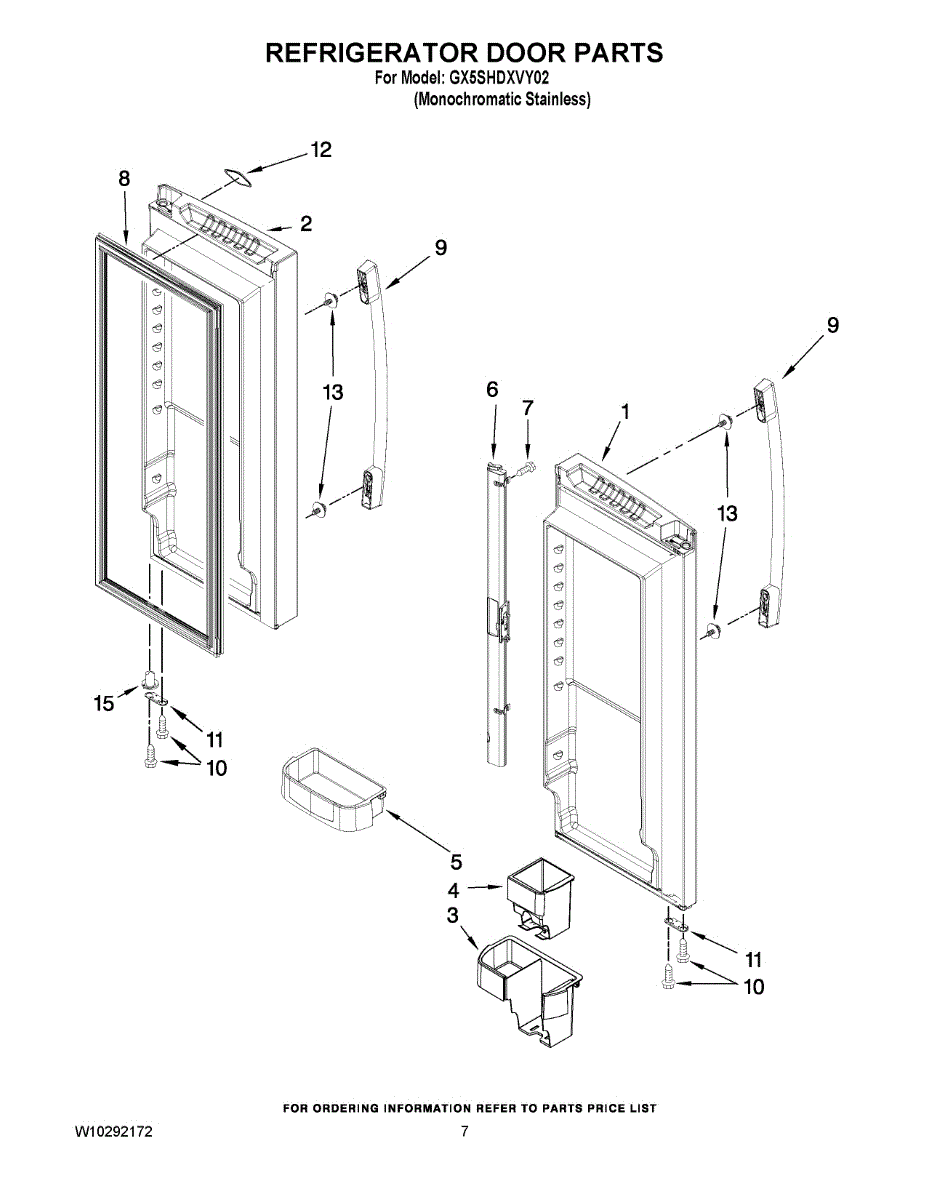 REFRIGERATOR DOOR PARTS
For Model: GX5SHDXVY02
(Monochromatic Stainless)

12
8
2
9
9
13
6
7
1
13
15
11
10
5
4
3
11
10

FOR ORDERING INFORMATION REFER TO PARTS PRICE LIST

W10292172
7