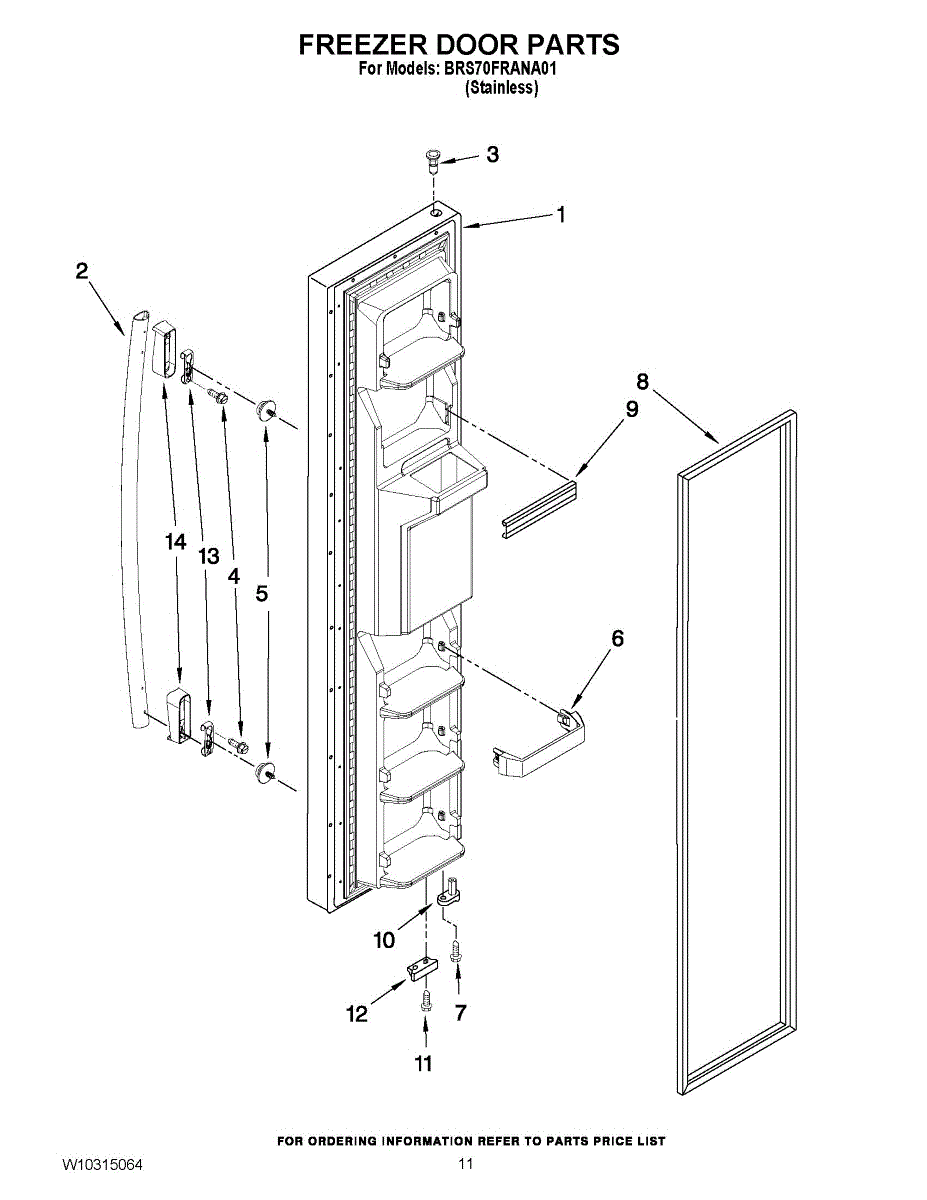 FREEZER DOOR PARTS
For Models: BRS70FRANA01
(Stainless)

3
1
2
8
9
14
13
4
5
6
10
12
7
11

FOR ORDERING INFORMATION REFER TO PARTS PRICE LIST

W10315064

11