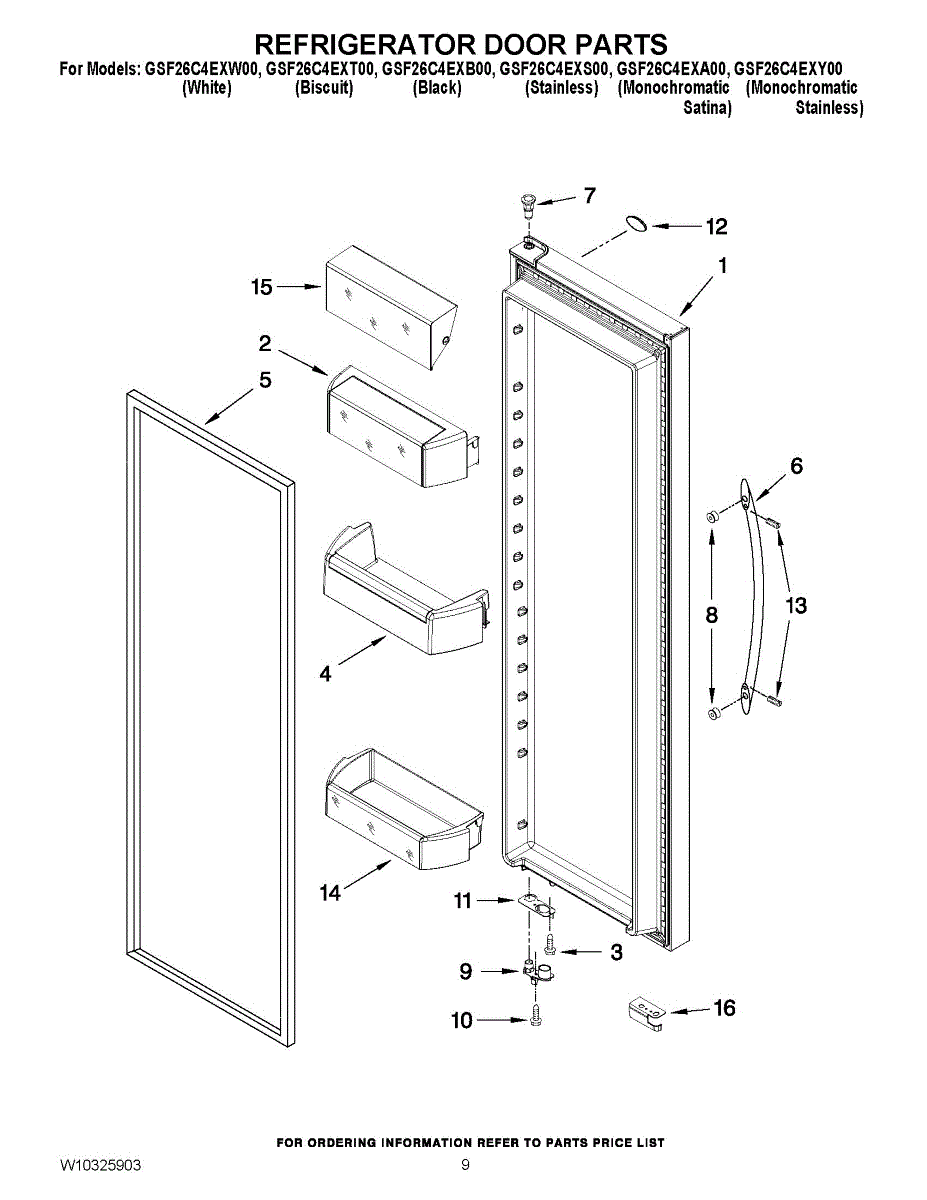 REFRIGERATOR DOOR PARTS

For Models: GSF26C4EXW00, GSF26C4EXT00, GSF26C4EXB00, GSF26C4EXS00, GSF26C4EXA00, GSF26C4EXY00
(White) (Biscuit) (Black) (Stainless) (Monochromatic Satina) (Monochromatic Stainless)

7
12
1
15
2
5
6
8
13
4
14
11
3
9
10
16

FOR ORDERING INFORMATION REFER TO PARTS PRICE LIST

W10325903

9