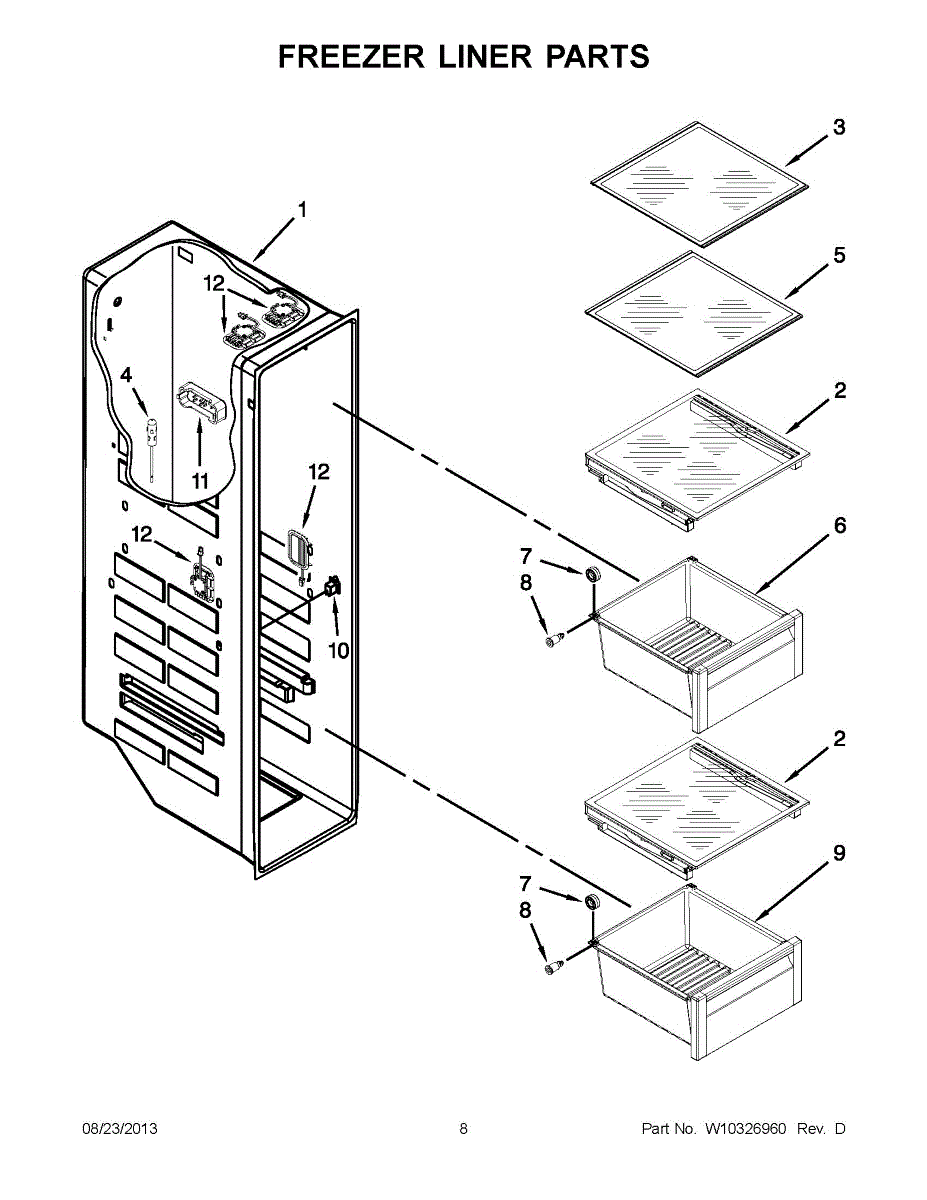 FREEZER LINER PARTS

3
1
5
12
4
2
11
12
6
12
7
8
10
2
9
7
8

08/23/2013
8
Part No. W10326960 Rev. D