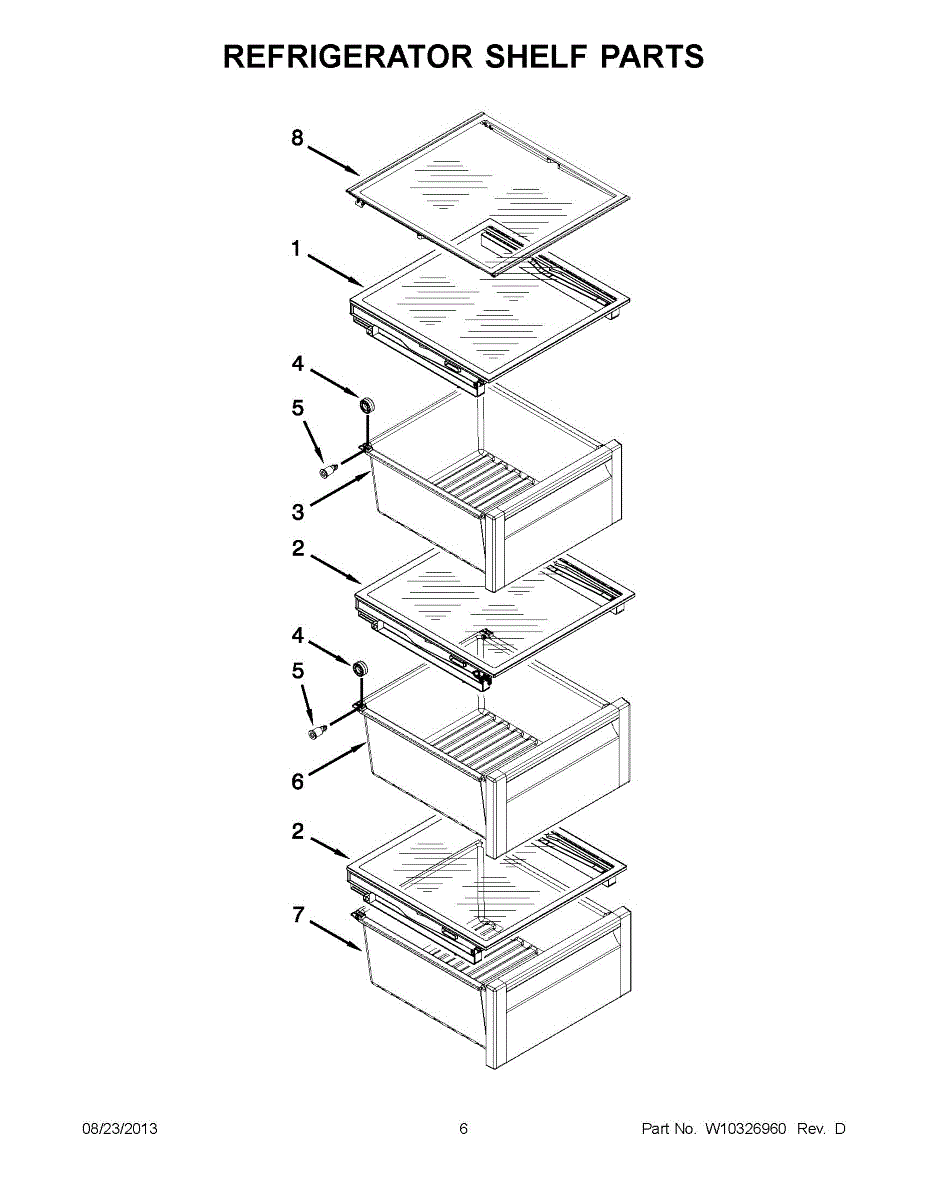 REFRIGERATOR SHELF PARTS

8

1

4

5

3

2

4

5

6

2

7

08/23/2013 6 Part No. W10326960 Rev. D