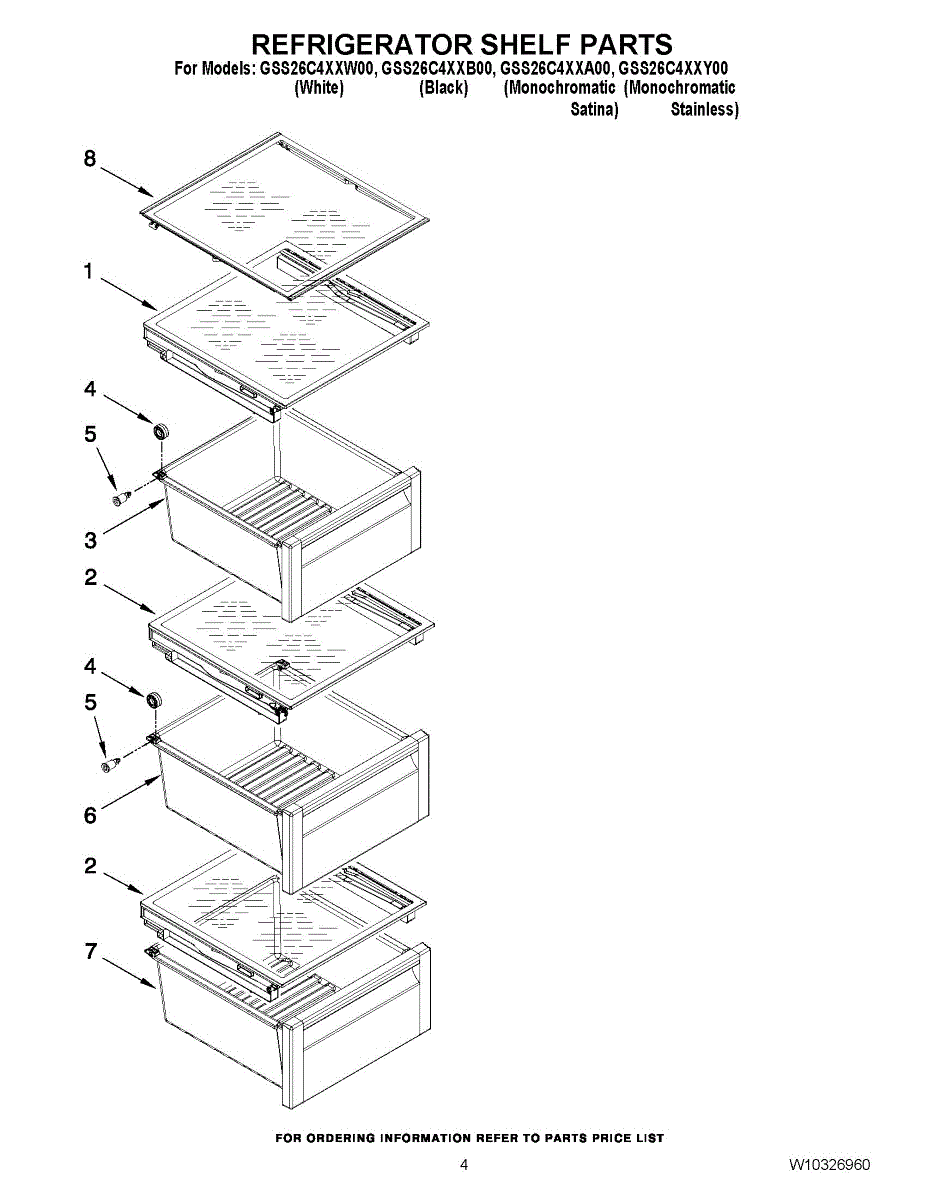 REFRIGERATOR SHELF PARTS
For Models: GSS26C4XXW00, GSS26C4XXB00, GSS26C4XXA00, GSS26C4XXY00
(White) (Black) (Monochromatic Satina) (Monochromatic Stainless)

8
1
4
5
3
2
4
5
6
2
7

FOR ORDERING INFORMATION REFER TO PARTS PRICE LIST

4

W10326960