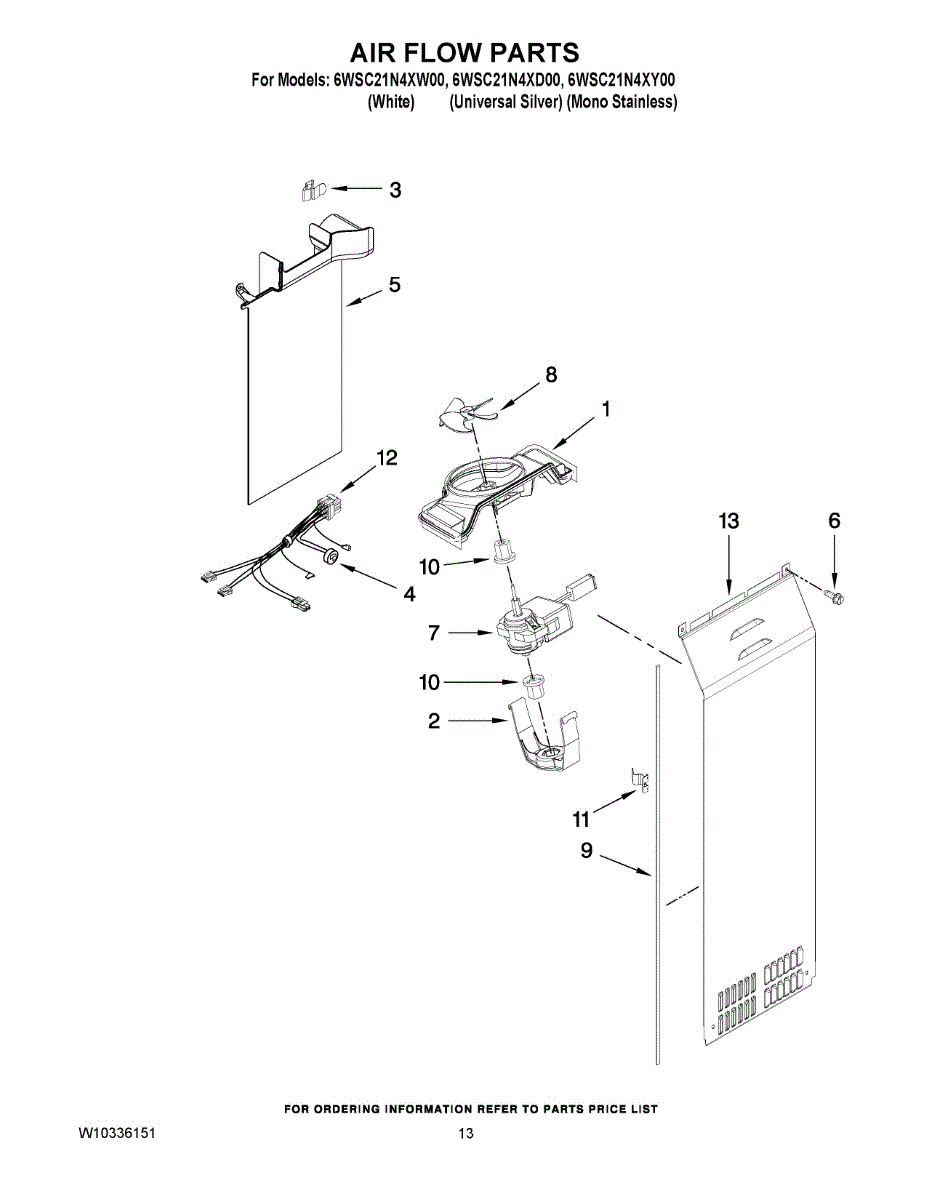 AIR FLOW PARTS
For Models: 6WSC21N4XW00, 6WSC21N4XD00, 6WSC21N4XY00
(White) (Universal Silver) (Mono Stainless)

3
5
8
1
12
13
6
10
4
7
10
2
11
9

FOR ORDERING INFORMATION REFER TO PARTS PRICE LIST
W10336151
13