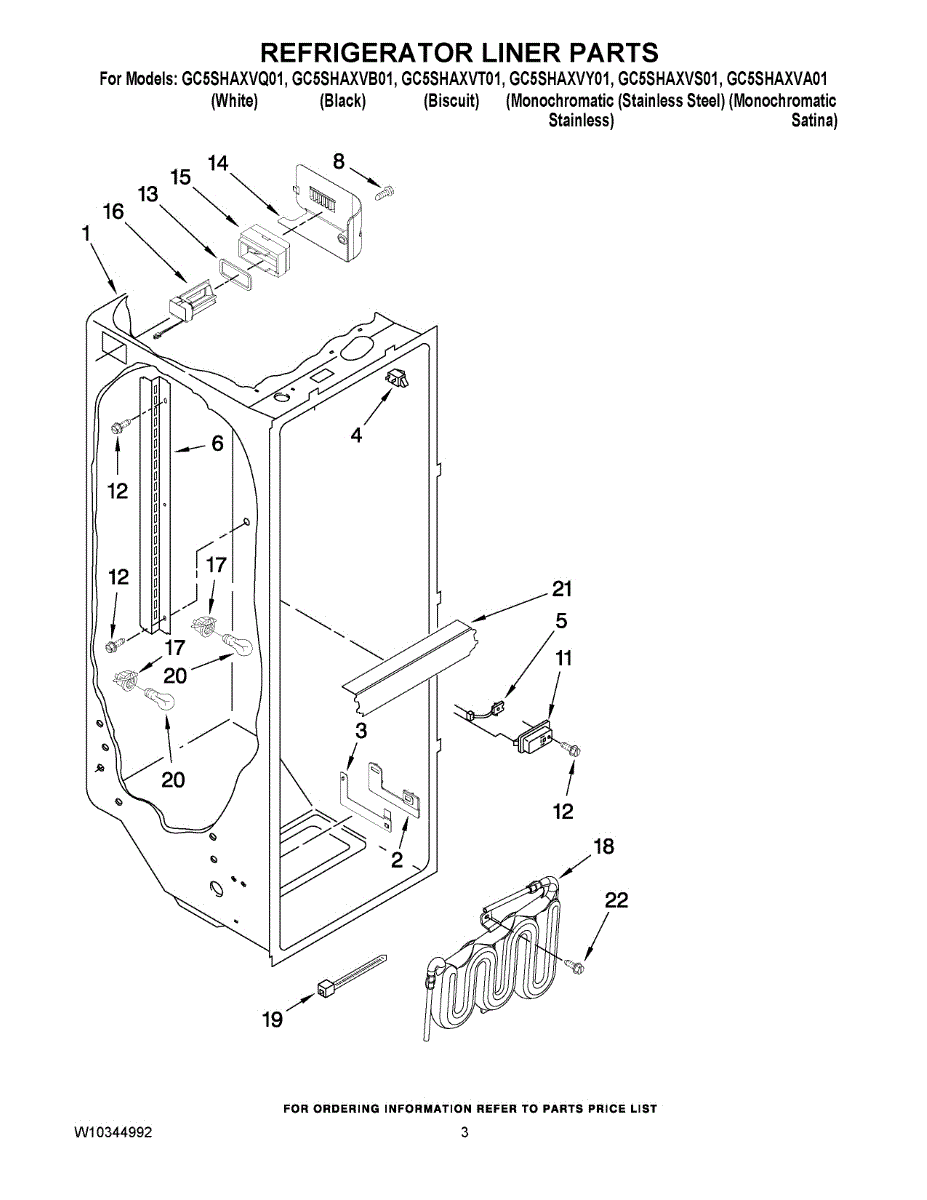 REFRIGERATOR LINER PARTS

For Models: GC5SHAXVQ01, GC5SHAXVB01, GC5SHAXVT01, GC5SHAXVY01, GC5SHAXVS01, GC5SHAXVA01
(White) (Black) (Biscuit) (Monochromatic Stainless) (Stainless Steel) (Monochromatic Satina)

14
8
15
13
16
1
4
6
12
12
17
17
20
20
21
5
11
3
12
2
18
22
19

FOR ORDERING INFORMATION REFER TO PARTS PRICE LIST

W10344992

3