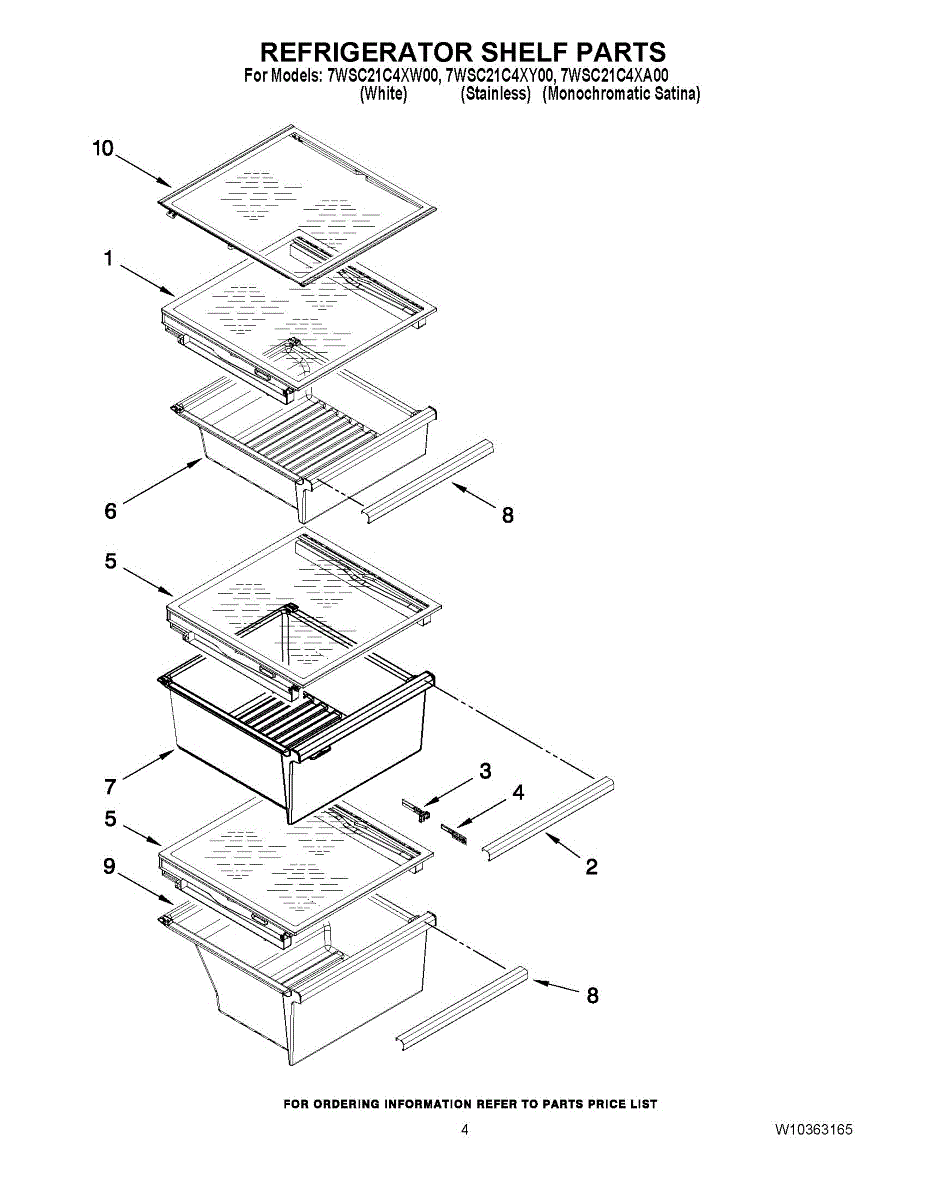 REFRIGERATOR SHELF PARTS
For Models: 7WSC21C4XW00, 7WSC21C4XY00, 7WSC21C4XA00
(White) (Stainless) (Monochromatic Satina)

10
1
6
8
5
7
3
4
5
9
2
8

FOR ORDERING INFORMATION REFER TO PARTS PRICE LIST

4

W10363165