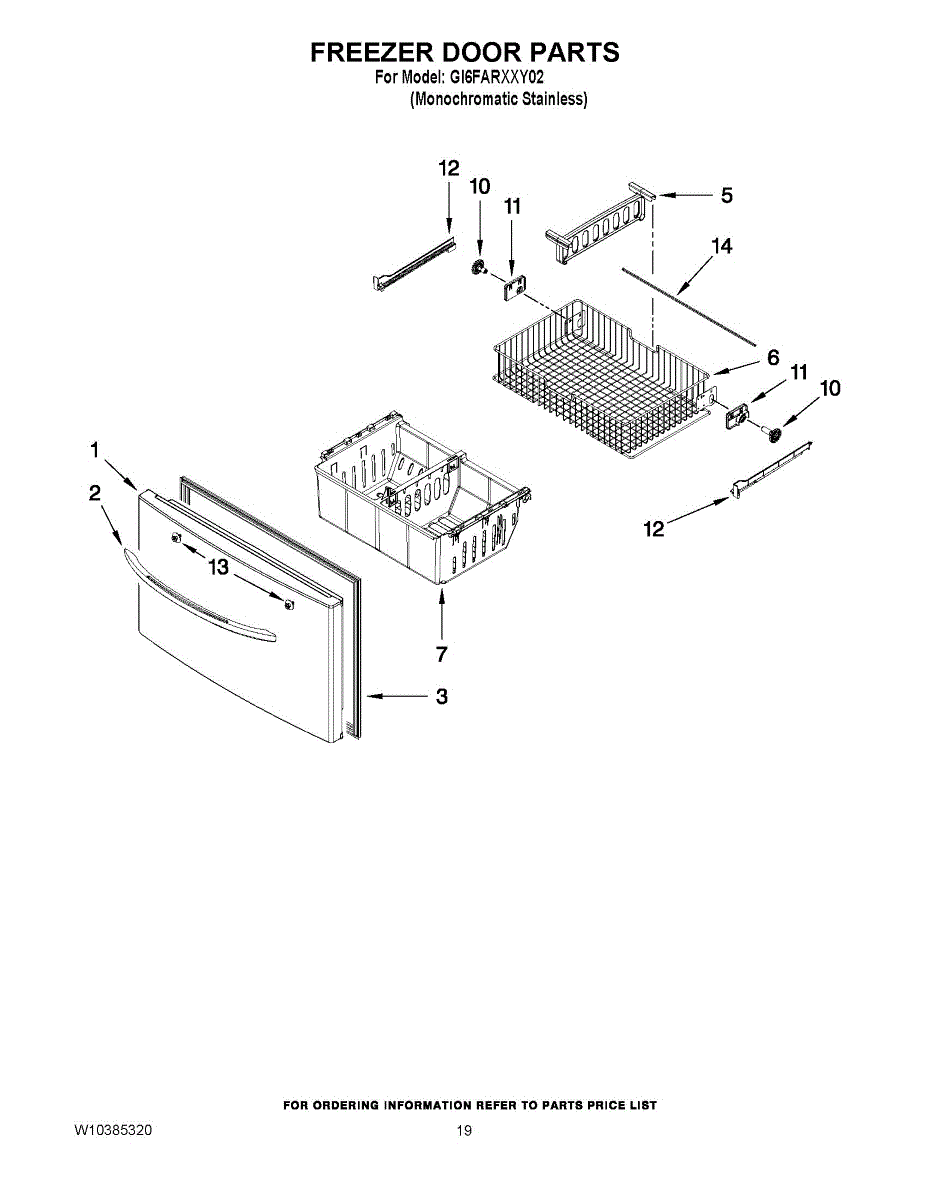 FREEZER DOOR PARTS
For Model: GI6FARXXY02
(Monochromatic Stainless)

12
10
11
5
14
6
11
10
12
1
2
13
7
3

FOR ORDERING INFORMATION REFER TO PARTS PRICE LIST

W10385320
19