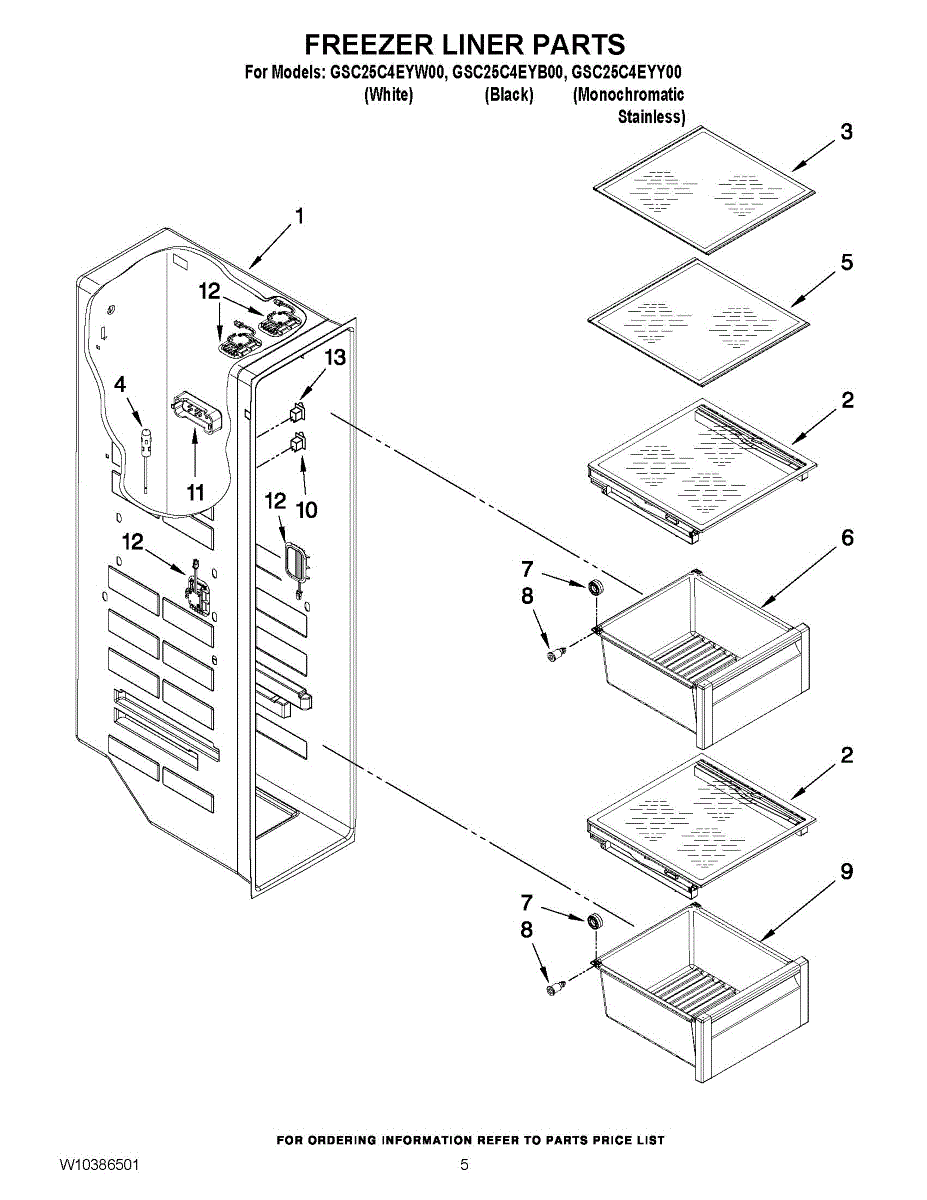 FREEZER LINER PARTS
For Models: GSC25C4EYW00, GSC25C4EYB00, GSC25C4EYY00
(White) (Black) (Monochromatic Stainless)

3
1
5
12
13
4
2
11
10
12
12
6
7
8
2
9
7
8

FOR ORDERING INFORMATION REFER TO PARTS PRICE LIST

W10386501 5