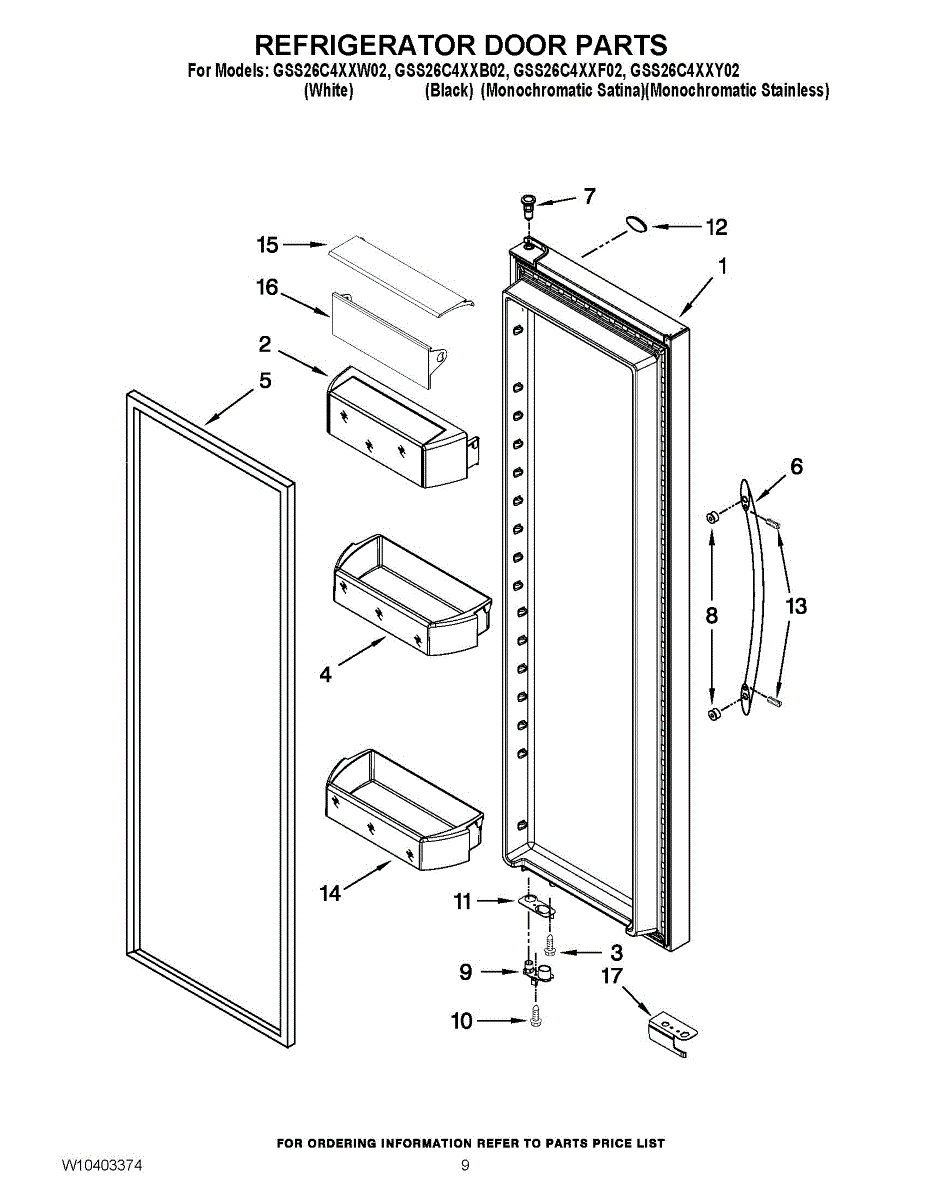 REFRIGERATOR DOOR PARTS

For Models: GSS26C4XXW02, GSS26C4XXB02, GSS26C4XXF02, GSS26C4XXY02
(White) (Black) (Monochromatic Satina)(Monochromatic Stainless)

7
12
15
1
16
2
5
6
8
13
4
14
11
3
9
17
10

FOR ORDERING INFORMATION REFER TO PARTS PRICE LIST

W10403374

9