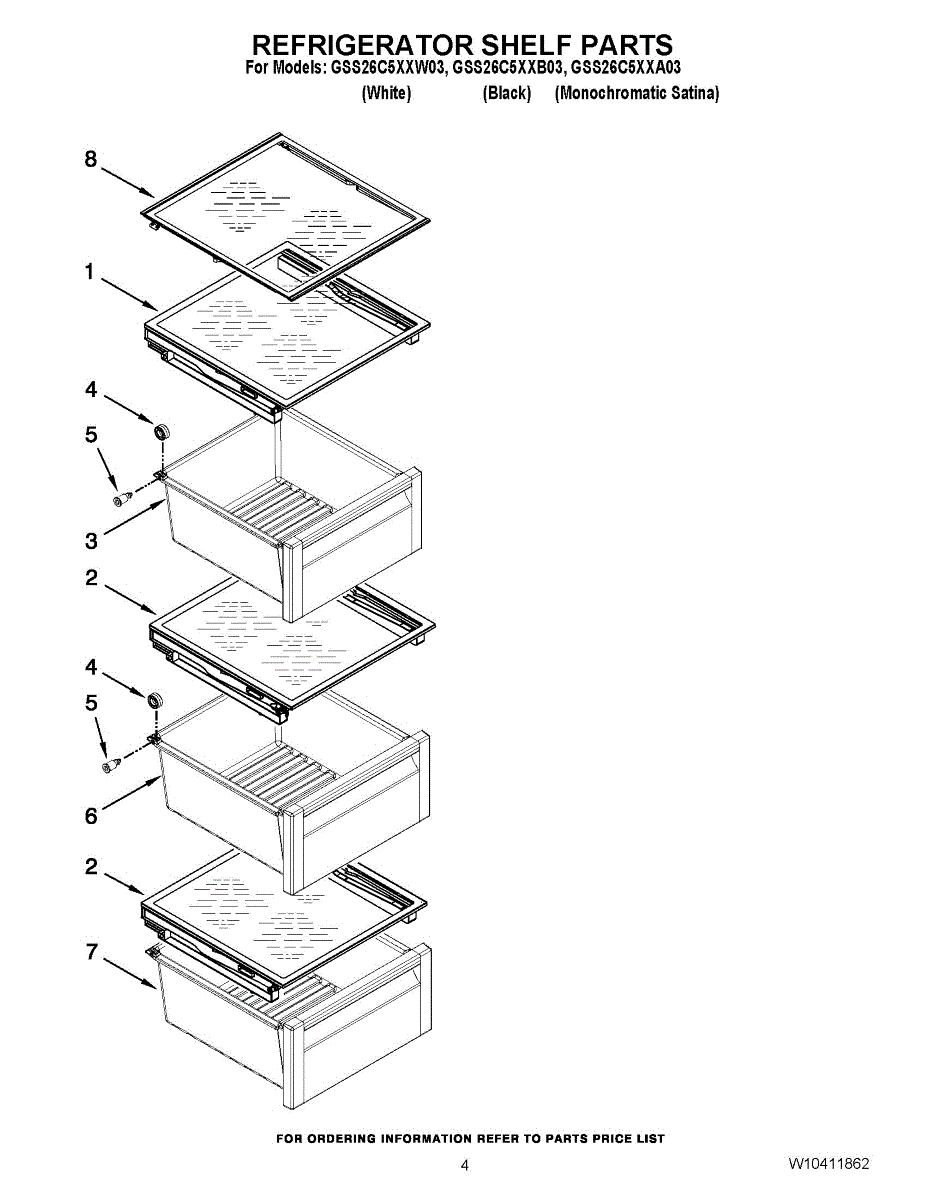 REFRIGERATOR SHELF PARTS
For Models: GSS26C5XXW03, GSS26C5XXB03, GSS26C5XXA03
(White) (Black) (Monochromatic Satina)

8

1

4

5

3

2

4

5

6

2

7

FOR ORDERING INFORMATION REFER TO PARTS PRICE LIST

4

W10411862