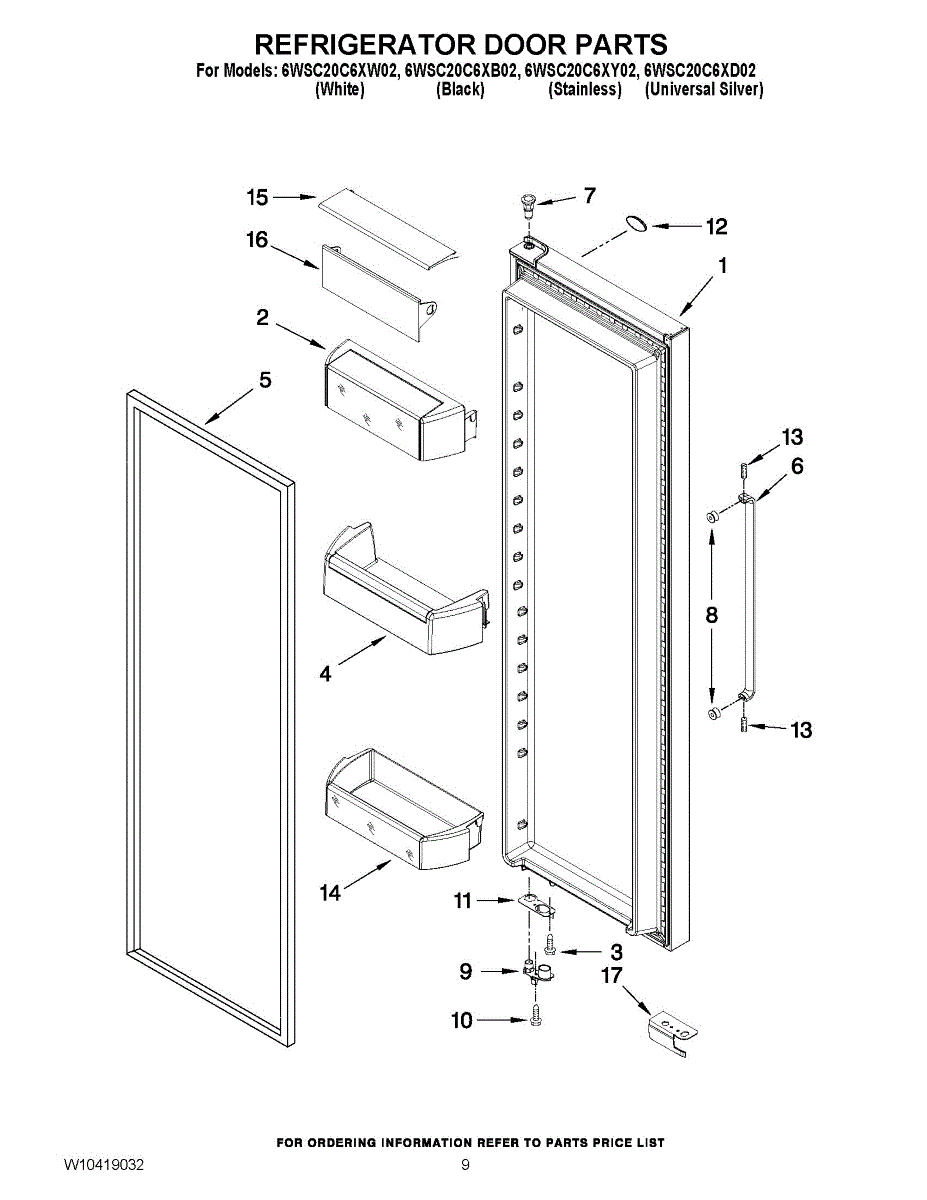 REFRIGERATOR DOOR PARTS
For Models: 6WSC20C6XW02, 6WSC20C6XB02, 6WSC20C6XY02, 6WSC20C6XD02
(White) (Black) (Stainless) (Universal Silver)

15
7
12
16
1
2
5
13
6
8
4
13
14
11
3
9
17
10

FOR ORDERING INFORMATION REFER TO PARTS PRICE LIST
W10419032
9