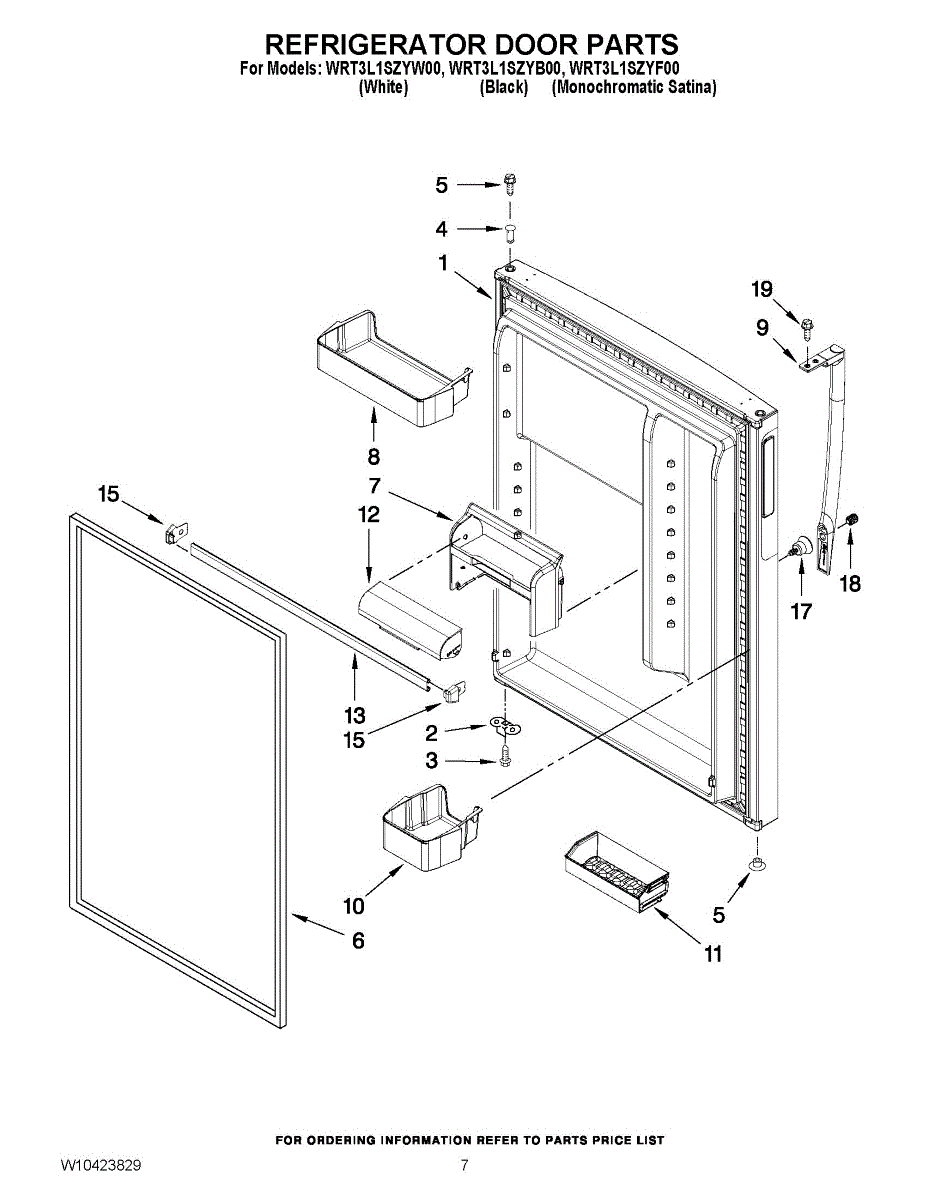 REFRIGERATOR DOOR PARTS
For Models: WRT3L1SZYW00, WRT3L1SZYB00, WRT3L1SZYF00
(White) (Black) (Monochromatic Satina)

5
4
1
19
9
8
15
7
12
18
17
13
15
2
3
10
6
5
11

FOR ORDERING INFORMATION REFER TO PARTS PRICE LIST

W10423829

7