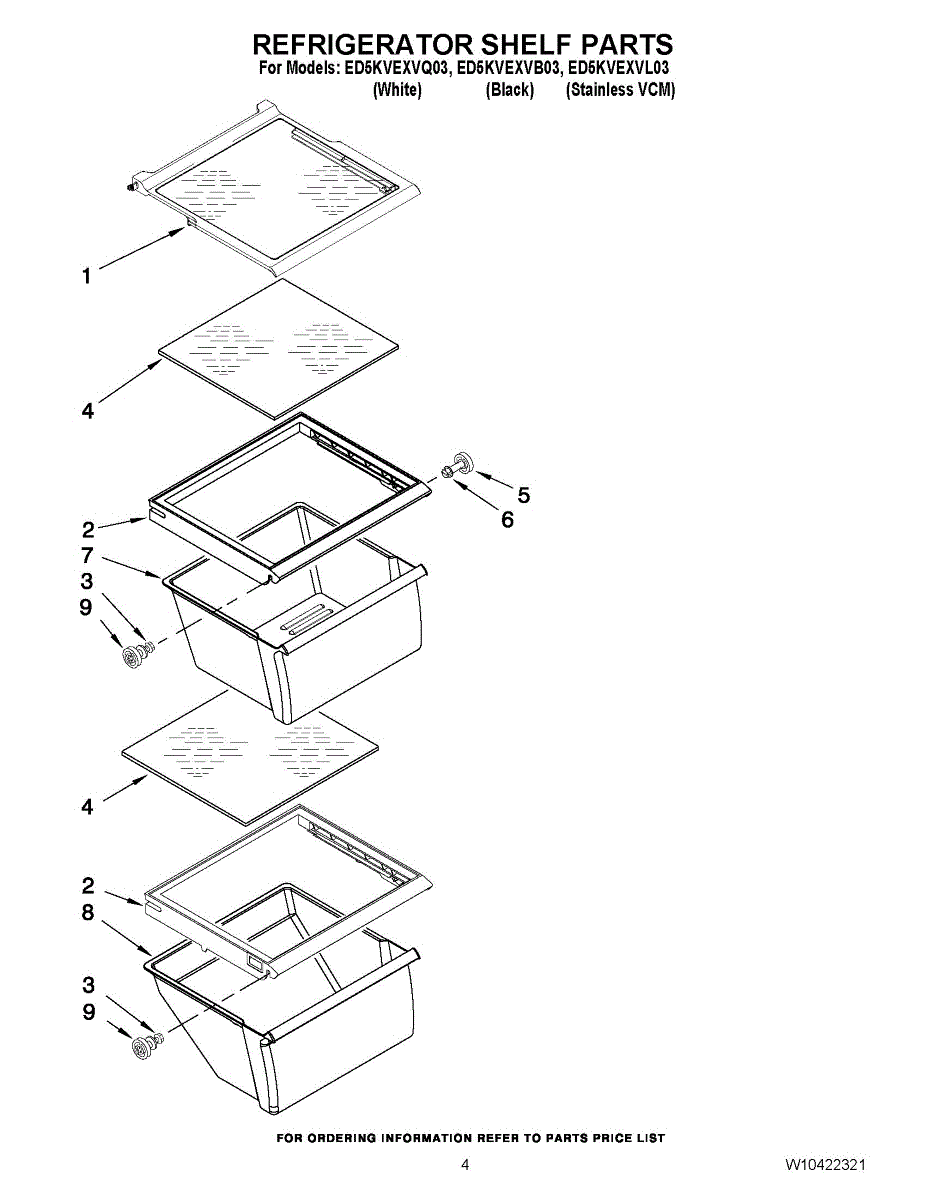 REFRIGERATOR SHELF PARTS
For Models: ED5KVEXVQ03, ED5KVEXVB03, ED5KVEXVL03
(White) (Black) (Stainless VCM)

1
4
5
6
2
7
3
9
4
2
8
3
9

FOR ORDERING INFORMATION REFER TO PARTS PRICE LIST

4

W10422321