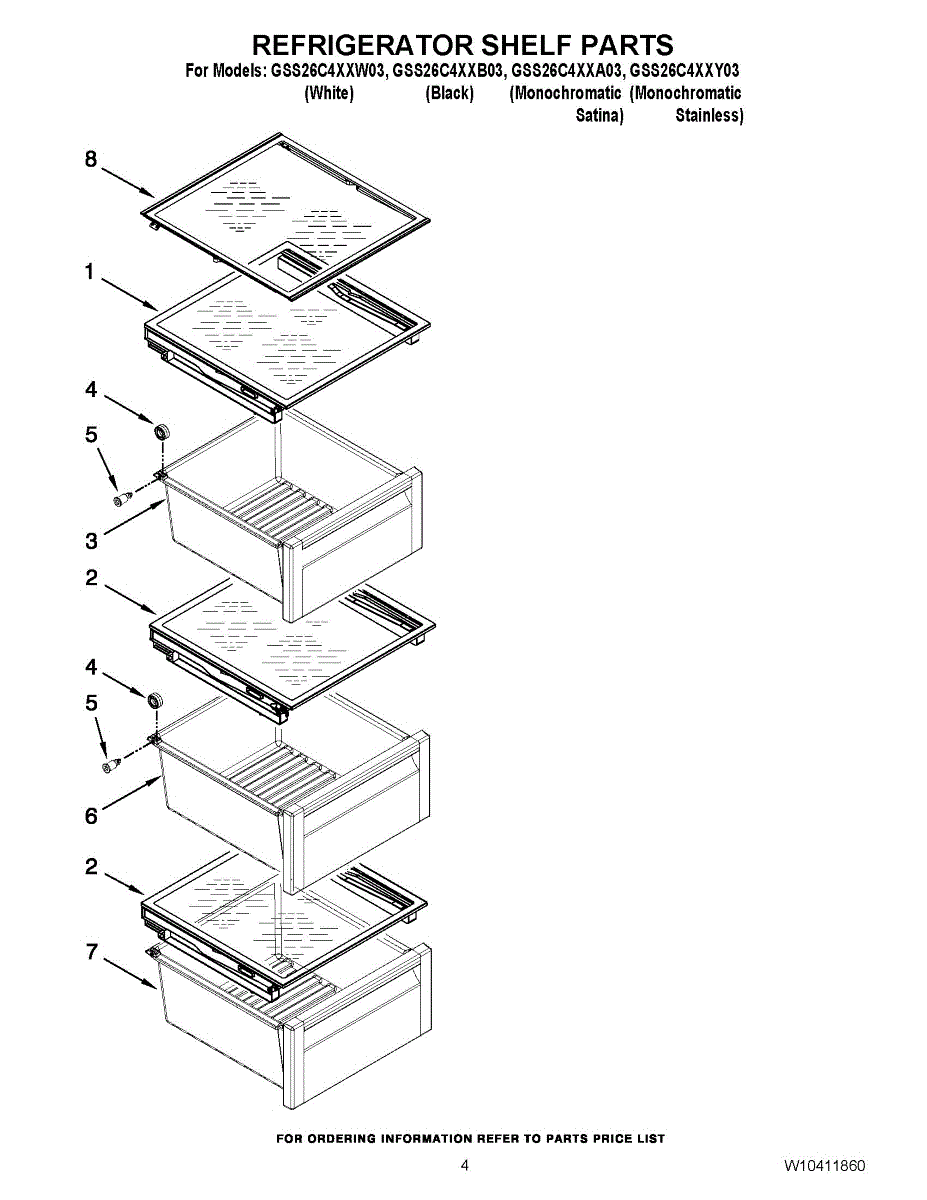 REFRIGERATOR SHELF PARTS

For Models: GSS26C4XXW03, GSS26C4XXB03, GSS26C4XXA03, GSS26C4XXY03
(White) (Black) (Monochromatic Satina) (Monochromatic Stainless)

8

1

4

5

3

2

4

5

6

2

7

FOR ORDERING INFORMATION REFER TO PARTS PRICE LIST

4

W10411860