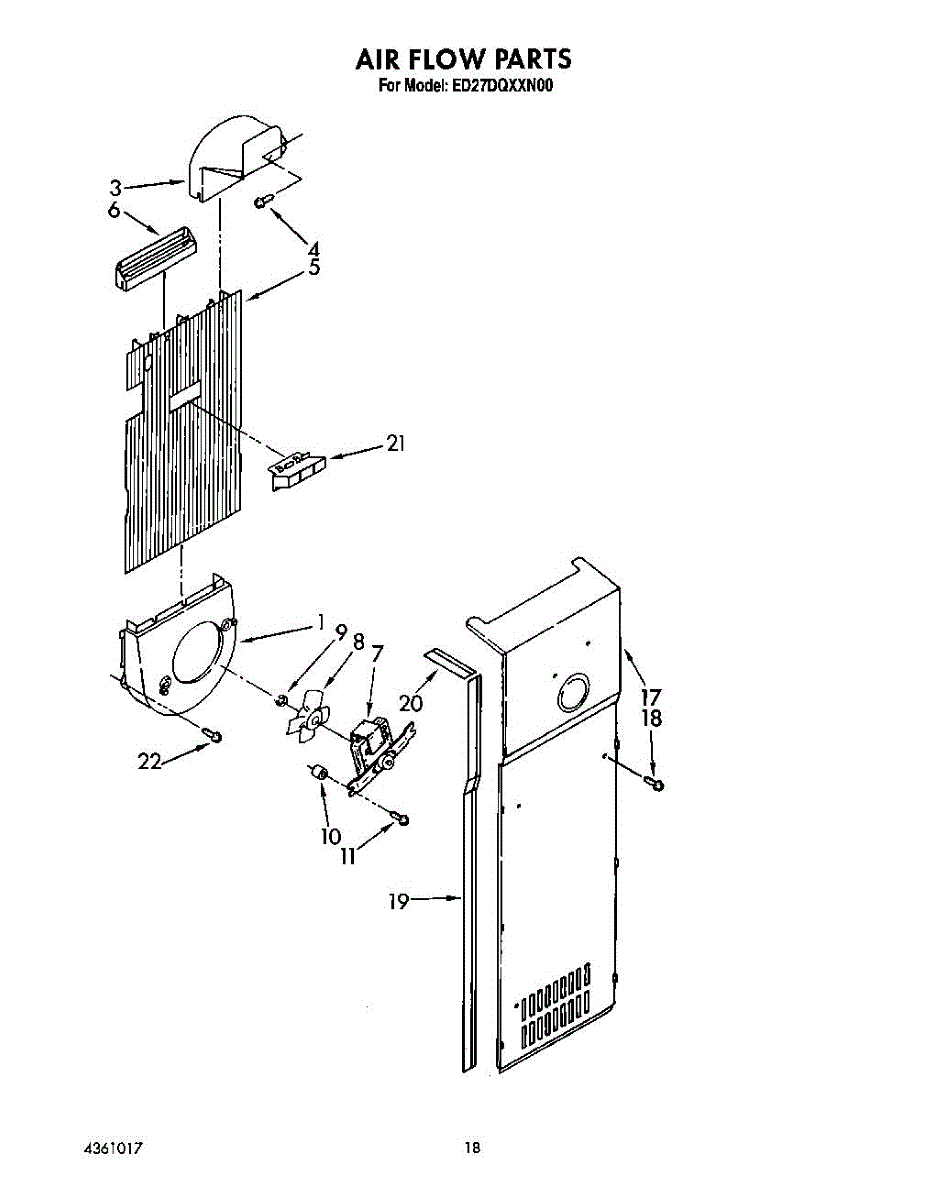 AIR FLOW PARTS
For Model: ED27DQXXN00

3
6
4
5
21
1
9
8
7
20
17
18
22
10
11
19

4361017

18