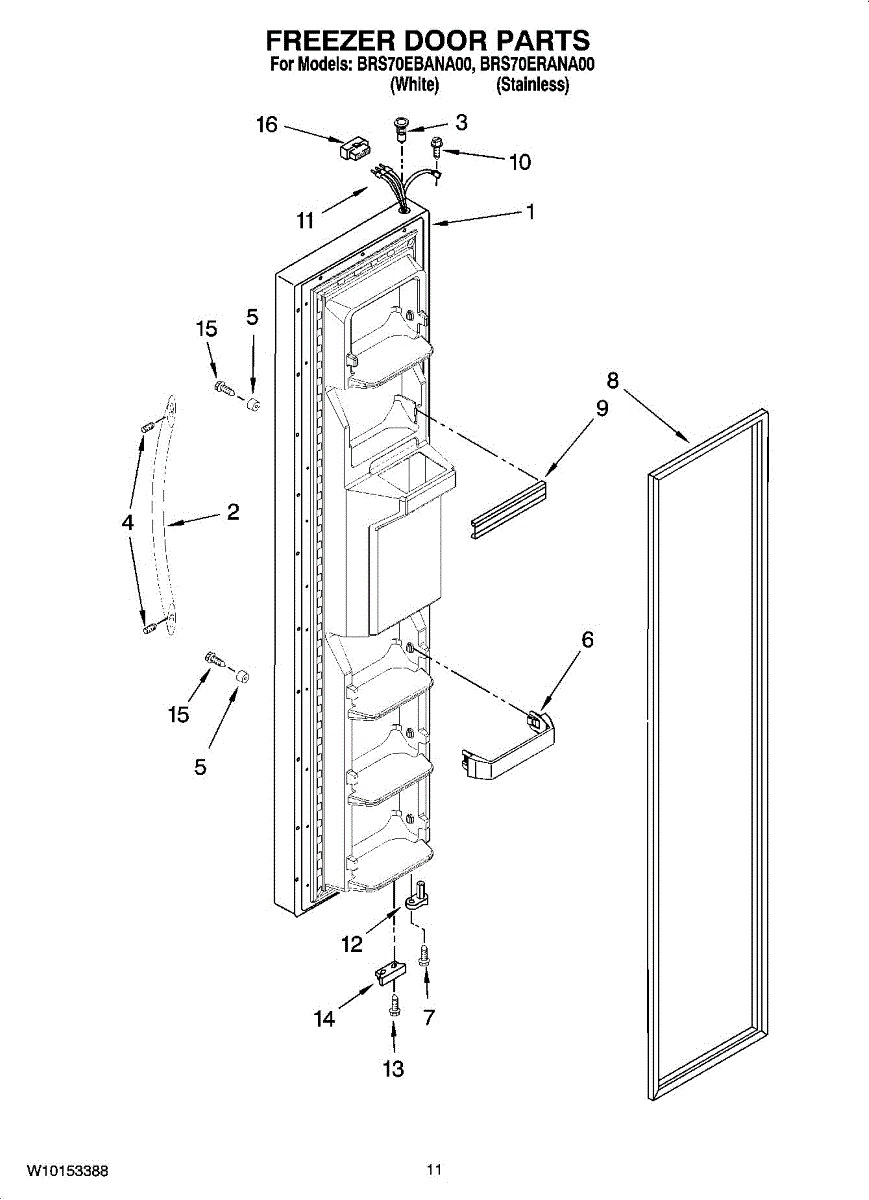 FREEZER DOOR PARTS
For Models: BRS70EBANA00, BRS70ERANA00
(White) (Stainless)

16
3
10
11
1
15
5
8
9
4
2
6
15
5
12
14
7
13

W10153388
11