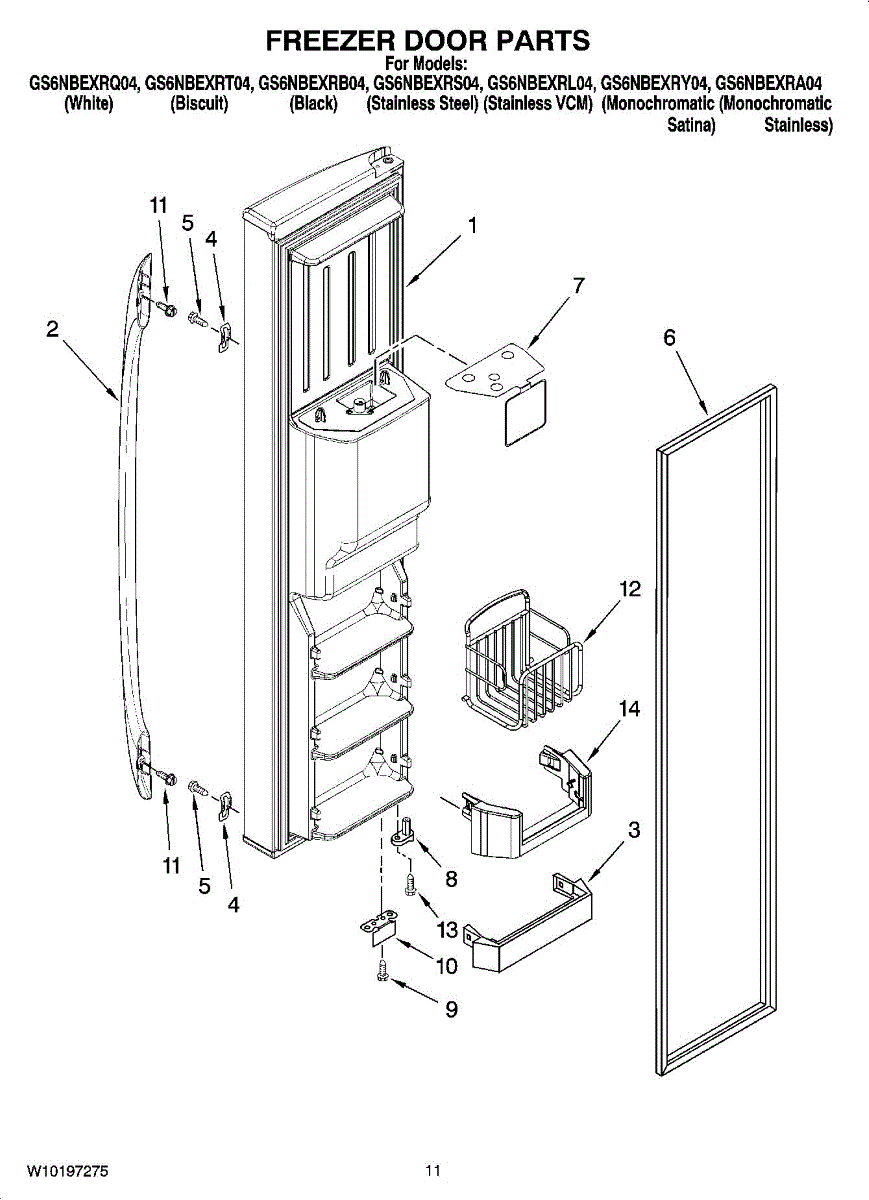 FREEZER DOOR PARTS
For Models:
GS6NBEXRQ04, GS6NBEXRT04, GS6NBEXRB04, GS6NBEXRS04, GS6NBEXRL04, GS6NBEXRY04, GS6NBEXRA04
(White) (Biscuit) (Black) (Stainless Steel) (Stainless VCM) (Monochromatic Satina) (Monochromatic Stainless)

11
5
4
1
7
2
6
12
14
3
11
5
4
8
13
10
9

W10197275 11