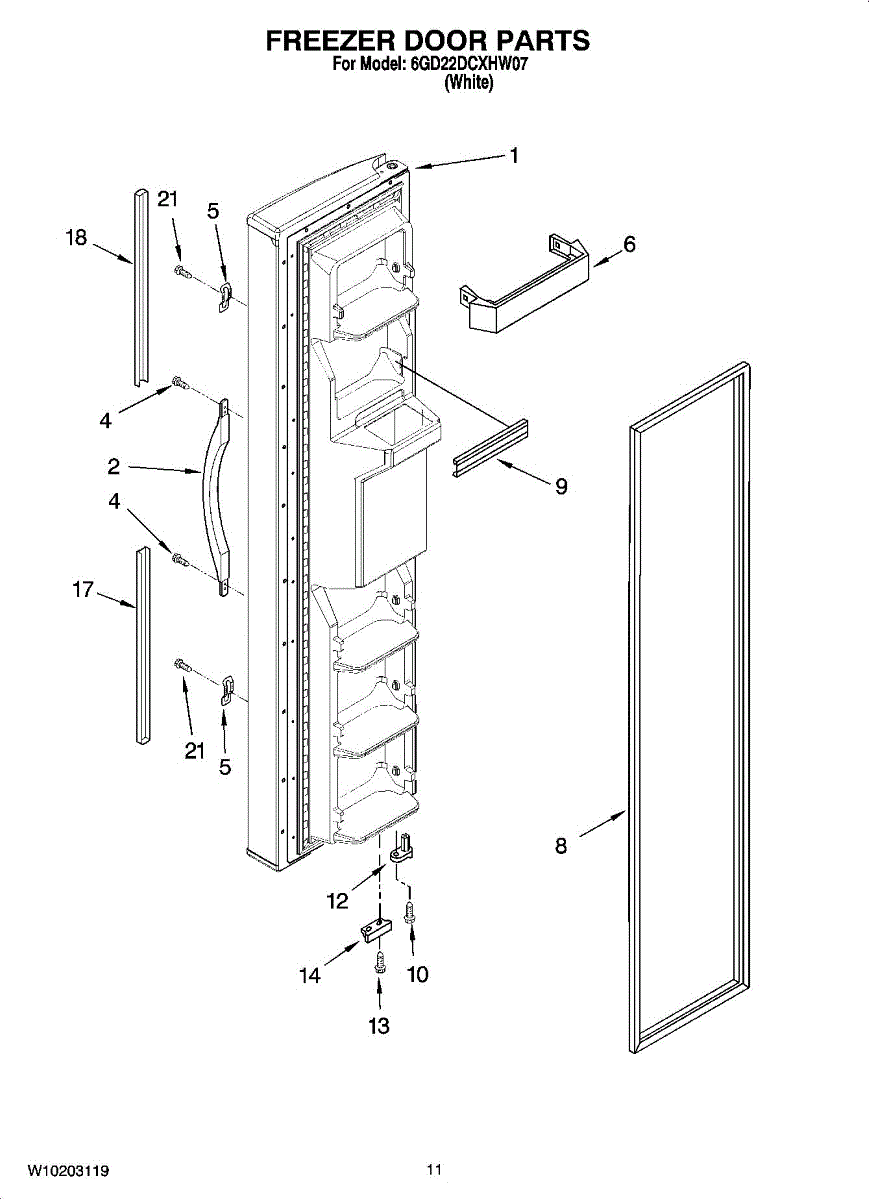 FREEZER DOOR PARTS
For Model: 6GD22DCXHW07
(White)

1
21
5
18
6
4
2
9
4
17
21
5
8
12
14
10
13

W10203119

11