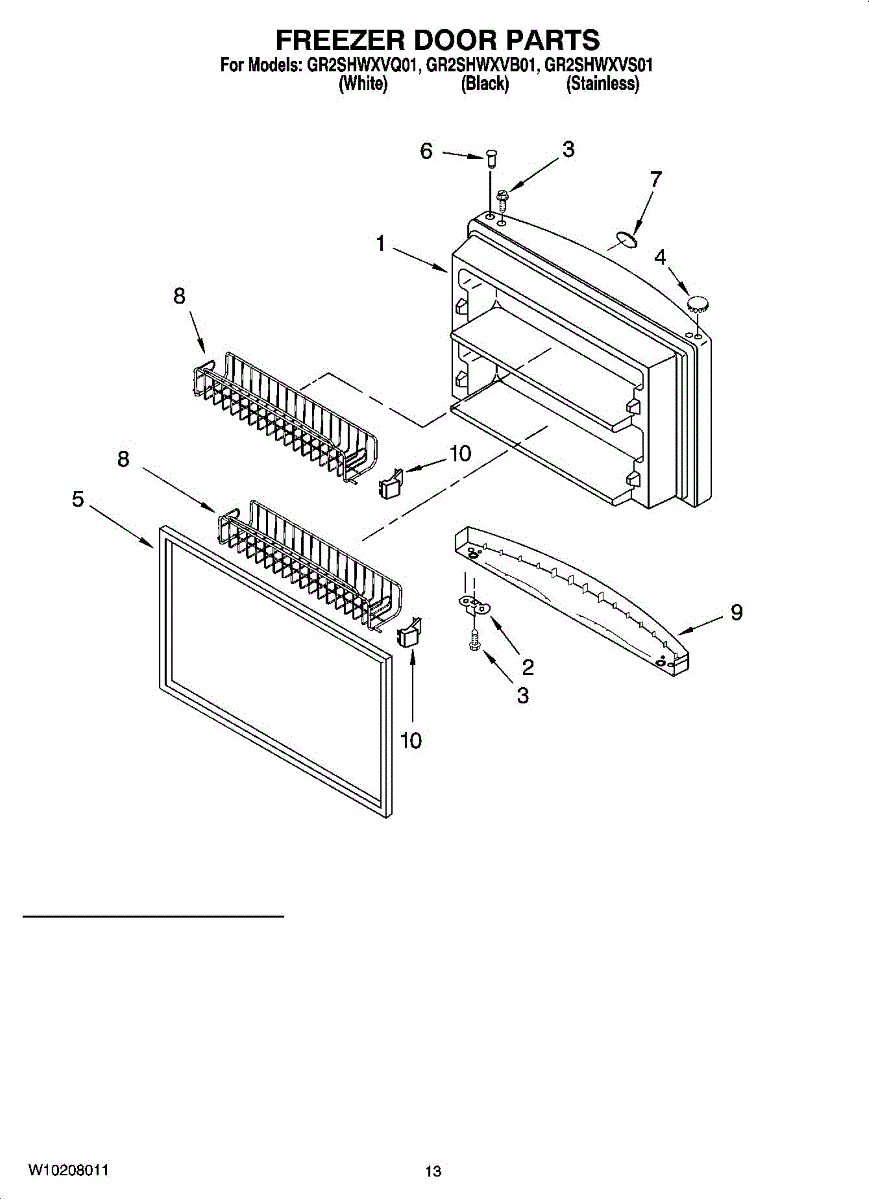 FREEZER DOOR PARTS
For Models: GR2SHWXVQ01, GR2SHWXVB01, GR2SHWXVS01
(White) (Black) (Stainless)

6
3
7
1
4
8
10
8
5
9
2
3
10

W10208011
13