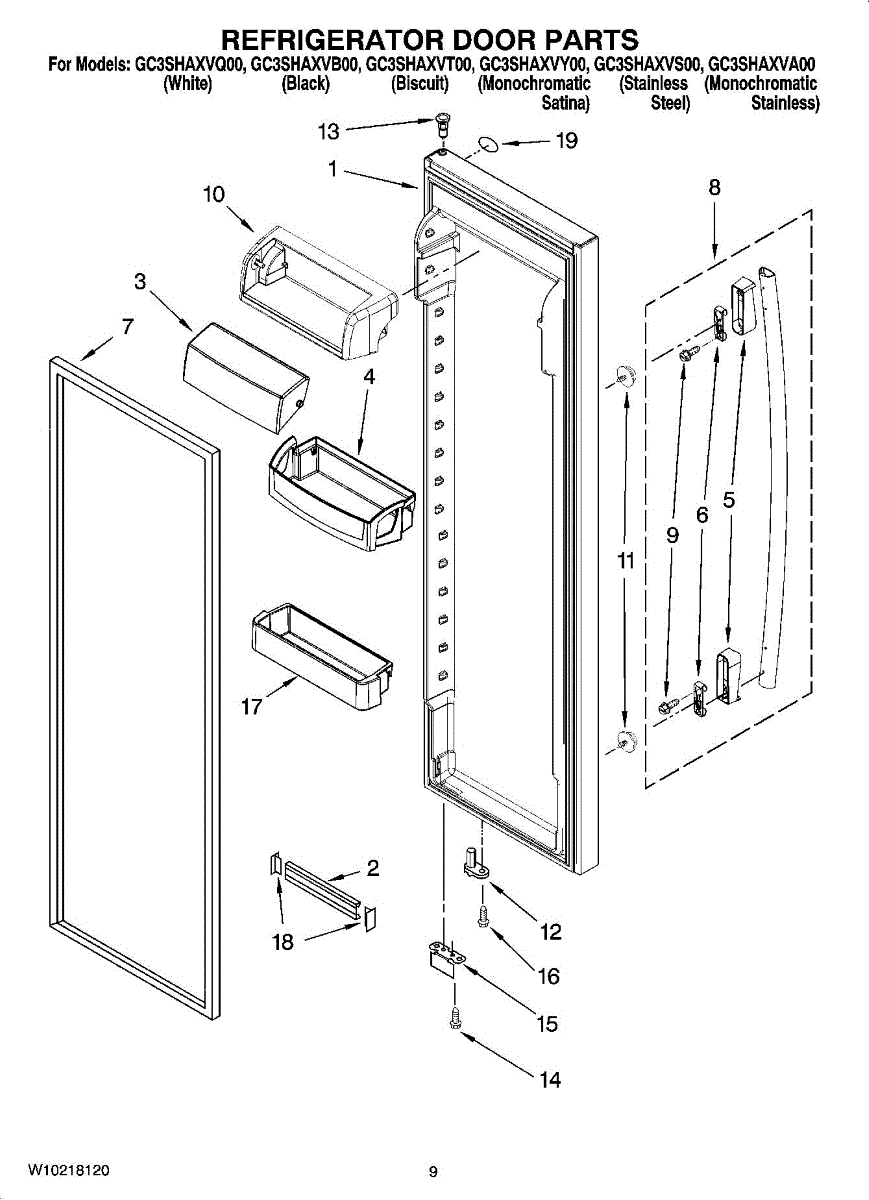 REFRIGERATOR DOOR PARTS
For Models: GC3SHAXVQ00, GC3SHAXVB00, GC3SHAXVT00, GC3SHAXVY00, GC3SHAXVS00, GC3SHAXVA00
(White) (Black) (Biscuit) (Monochromatic Satina) (Stainless Steel) (Monochromatic Stainless)

13
19
1
10
8
3
7
4
9
6
5
11
17
2
18
12
16
15
14

W10218120
9