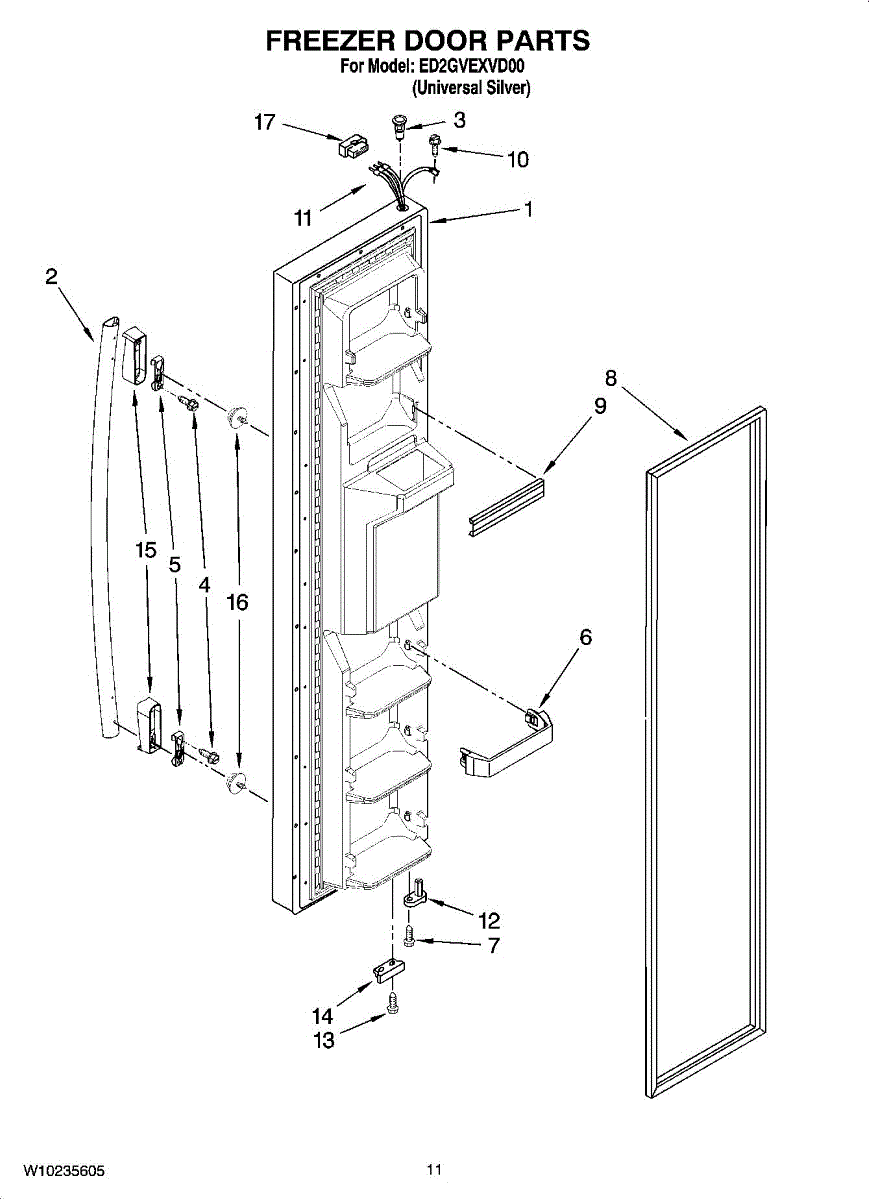 FREEZER DOOR PARTS
For Model: ED2GVEXVD00
(Universal Silver)

17
3
10
11
1
2
8
9
15
5
4
16
6
12
7
14
13

W10235605
11